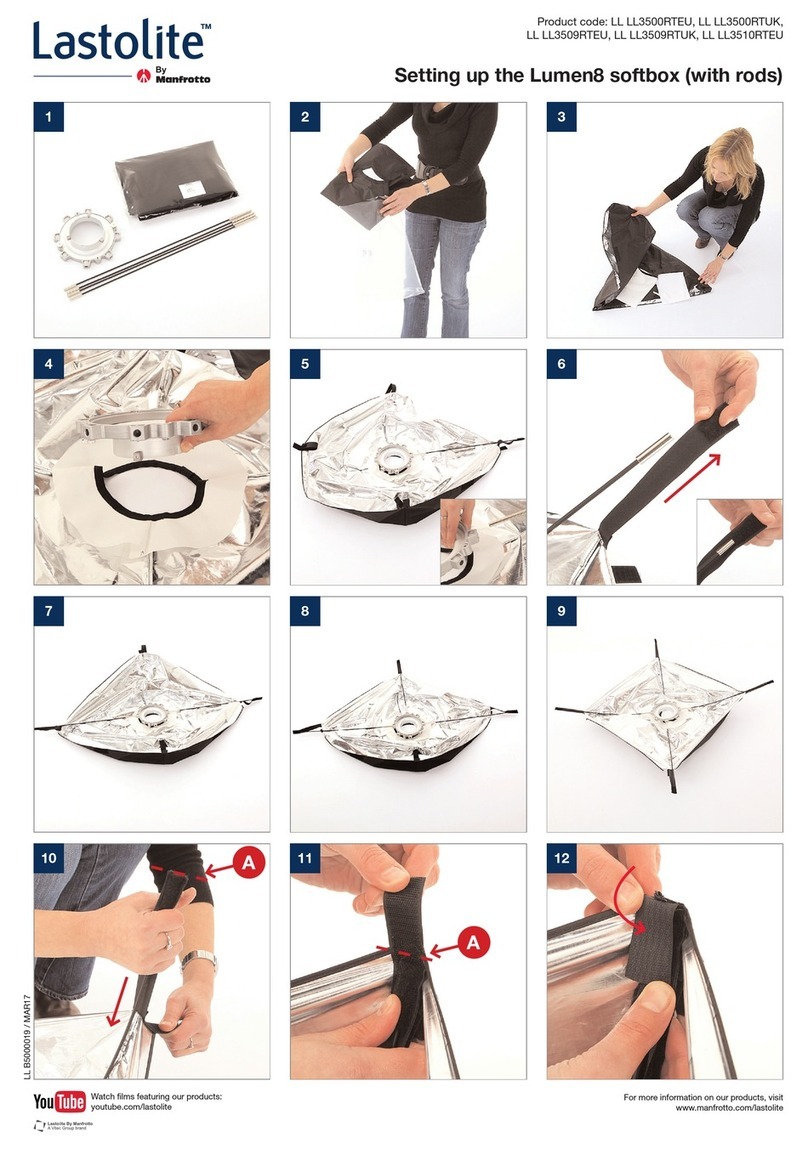 Lastolite™
By Manfrotto

Product code: LL LL3500RTEU, LL LL3500RTUK, LL LL3509RTEU, LL LL3509RTUK, LL LL3510RTEU

Setting up the Lumen8 softbox (with rods)

1

2

3

4

5

6

7

8

9

10

A

11

A

12

LL B5000019 / MAR17

YouTube Watch films featuring our products: youtube.com/lastolite

Lastolite By Manfrotto
A Vitec Group brand

For more information on our products, visit www.manfrotto.com/lastolite