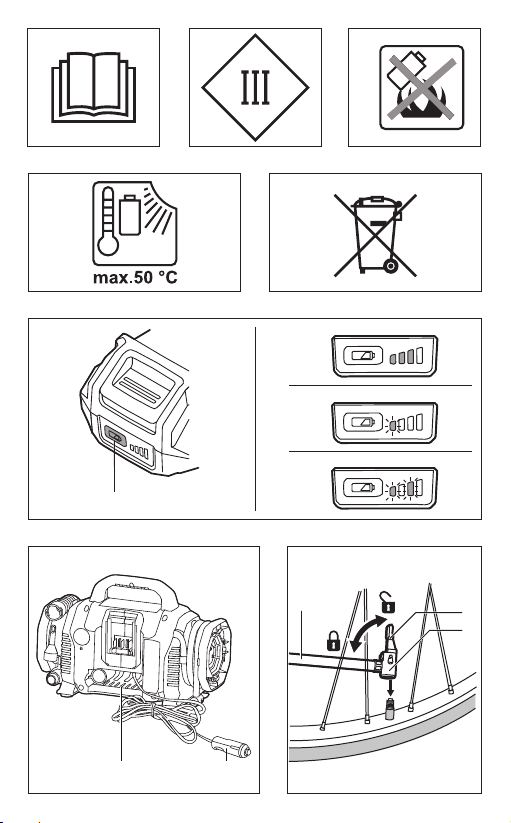 III

max.50 °C