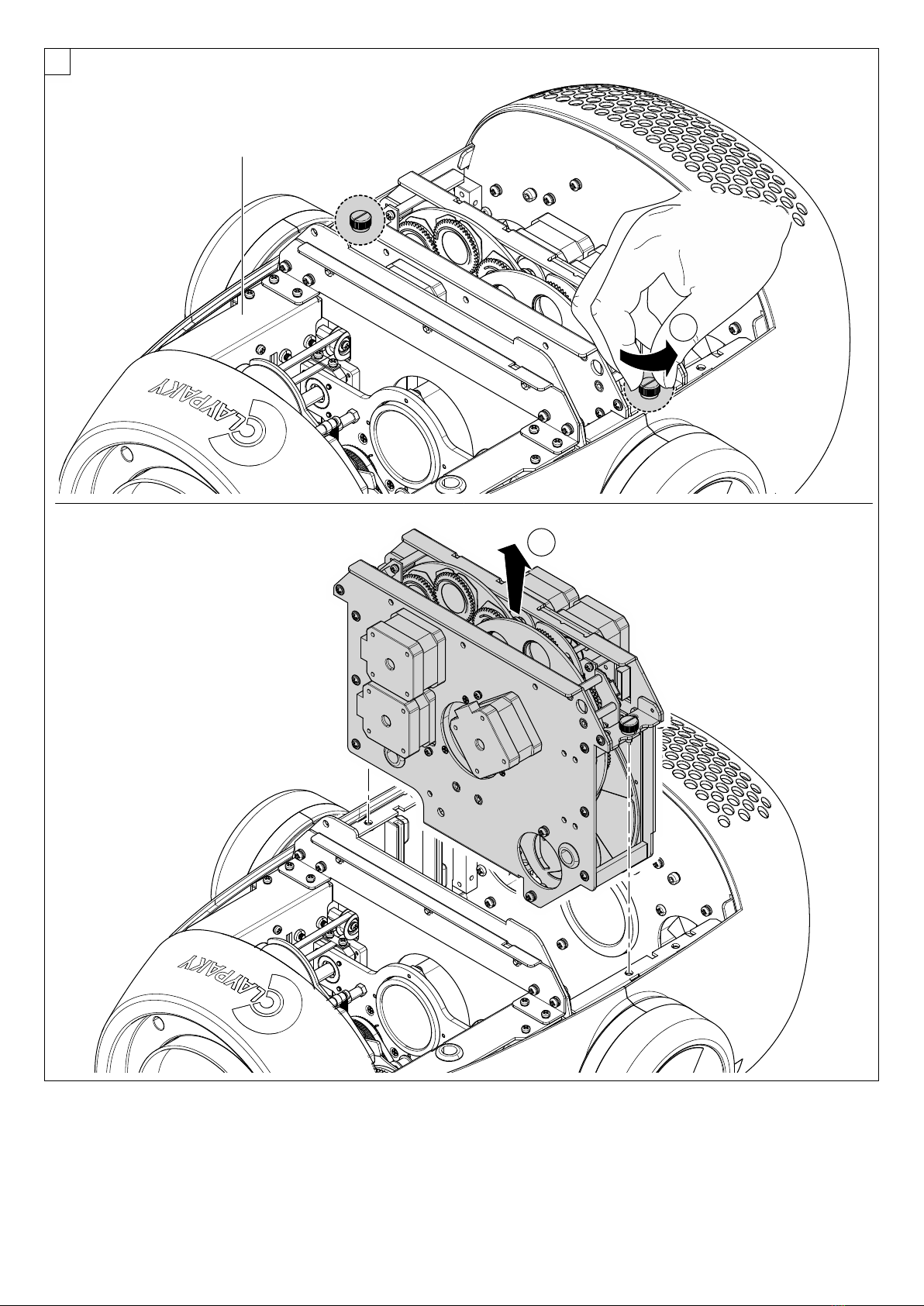 CLAYPAKY

CLAYPAKY