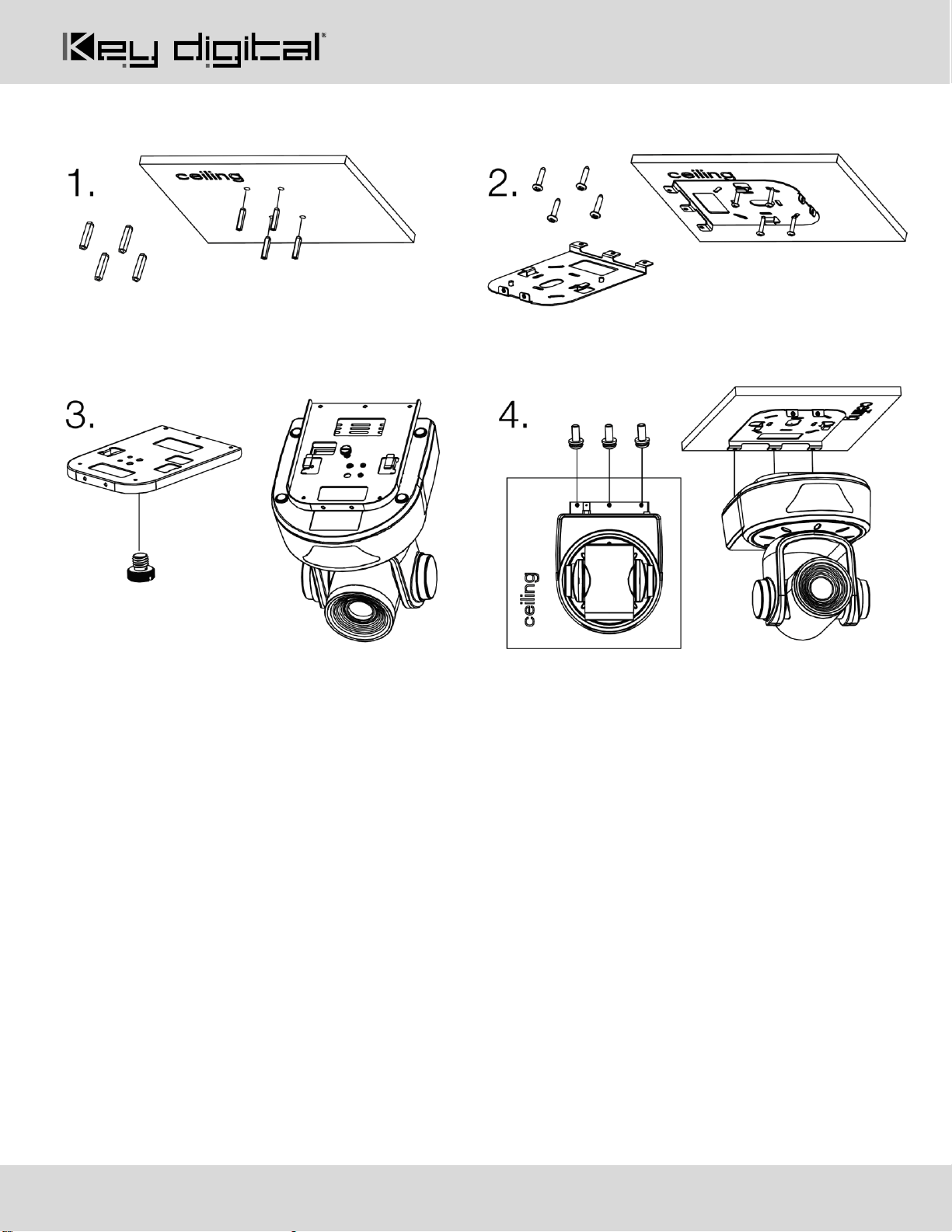 Key digital®

1.
ceiling

2.
ceiling

3.

4.
ceiling