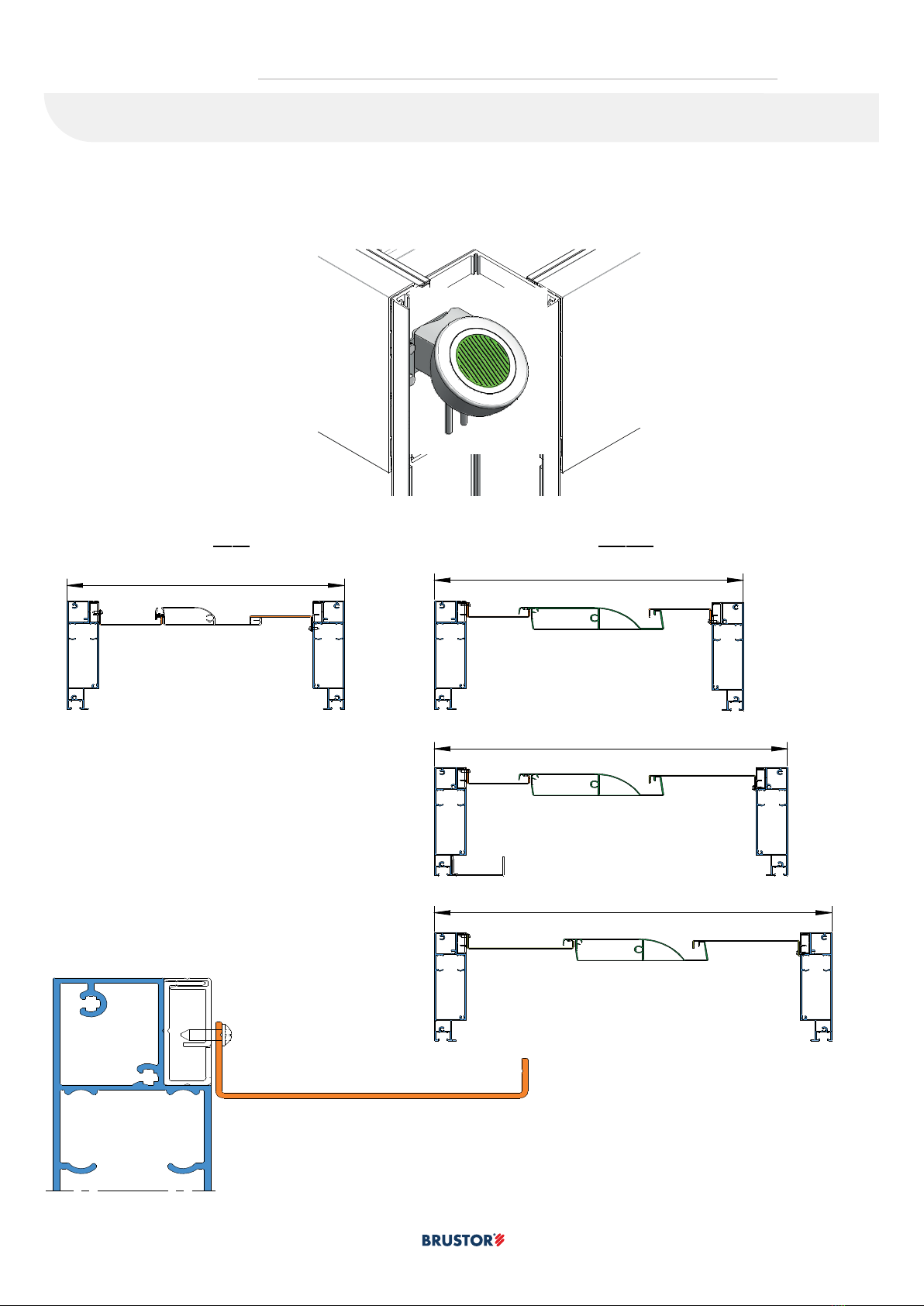 BRUSTOR