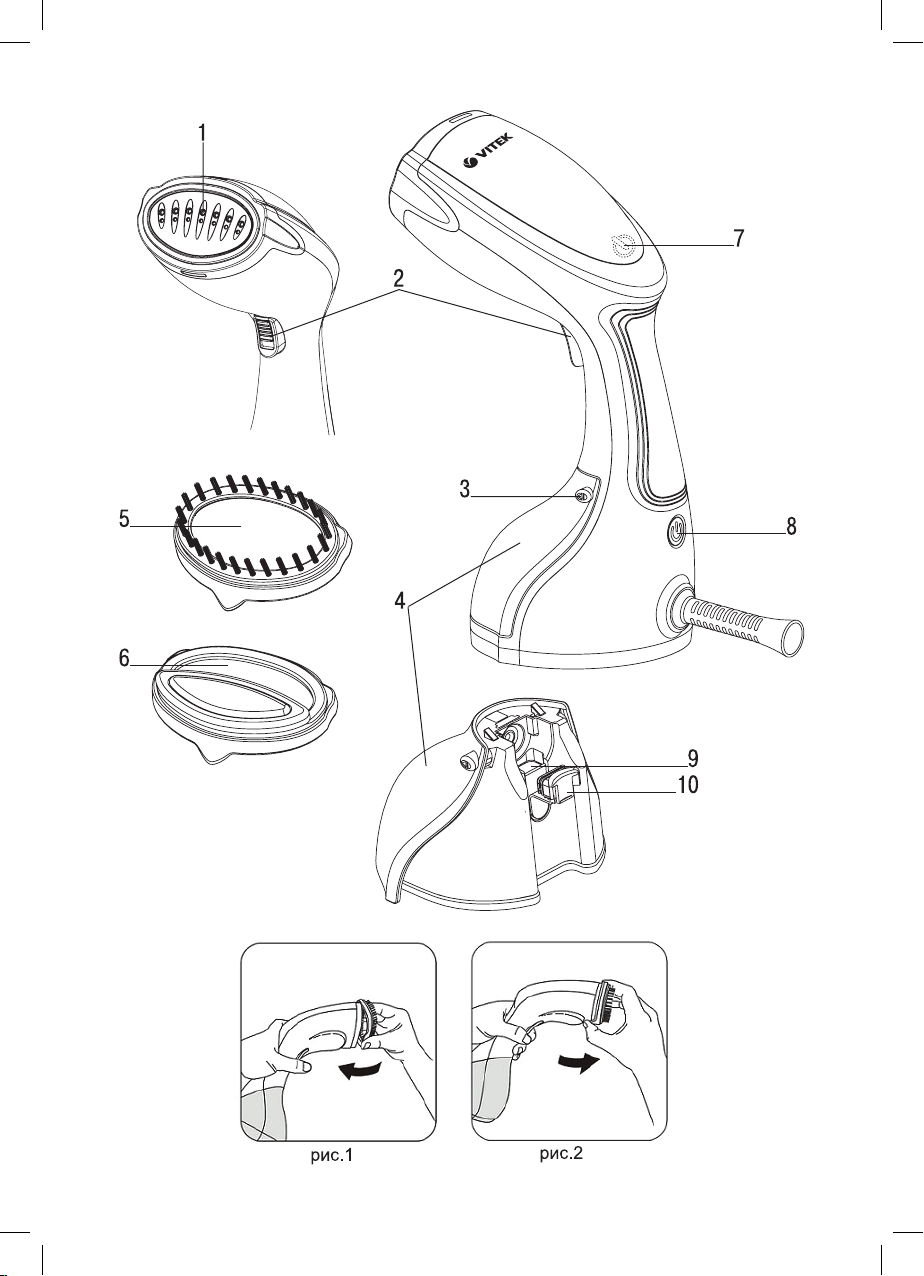 1
VITEK
7
2
3
5
8
4
6
9
10
рис.1
рис.2