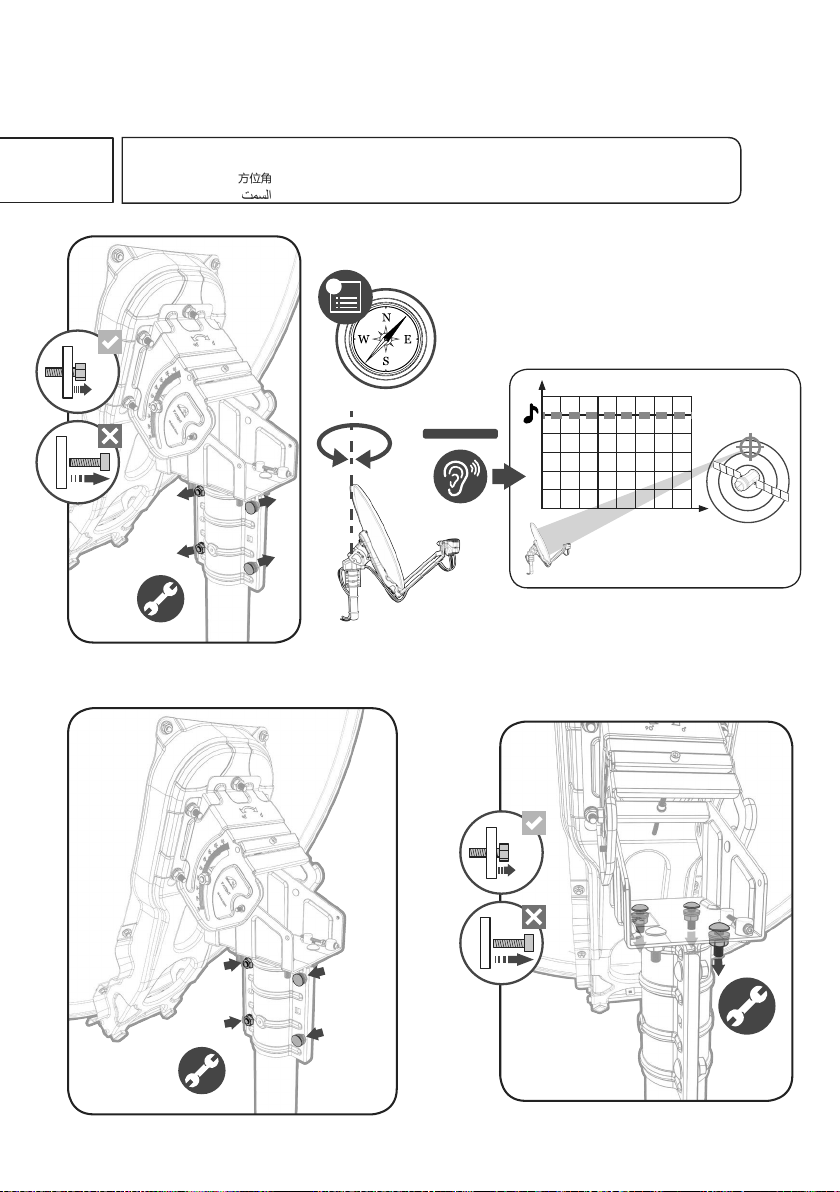 方位角
السمت

N
W
E
S