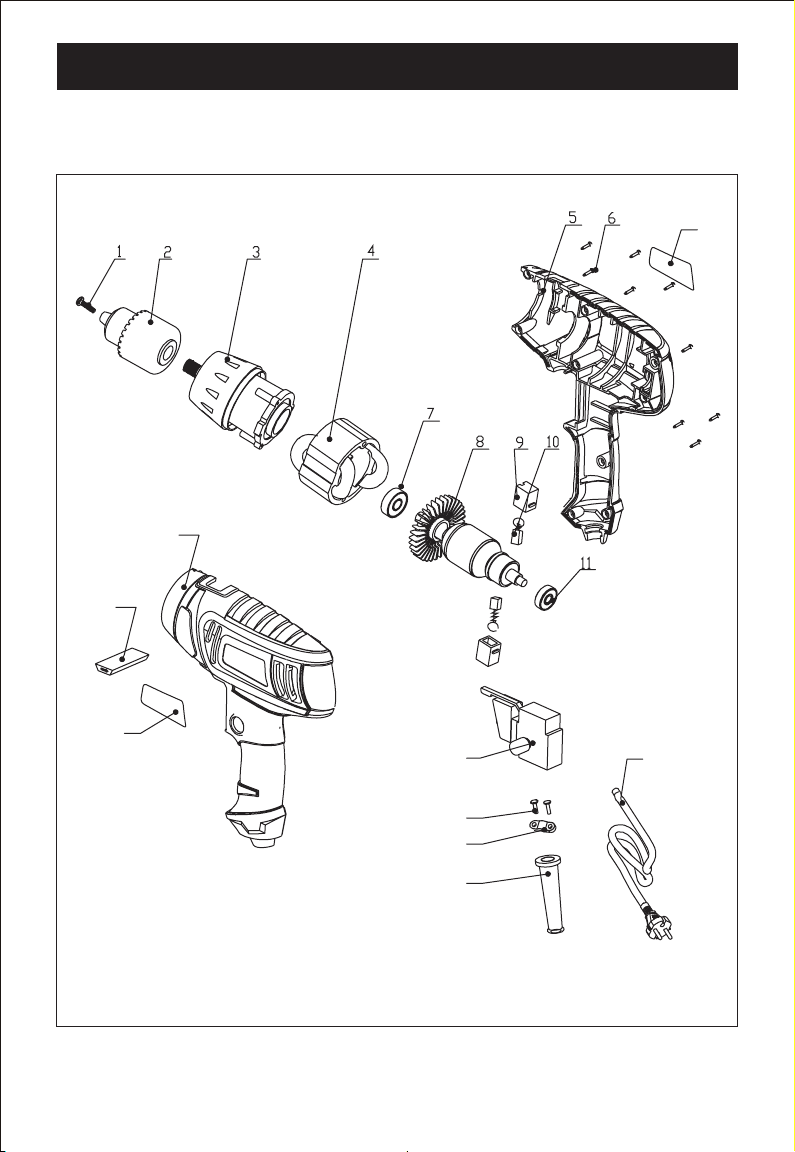 1
2
3
4
5
6
7
8
9
10
11