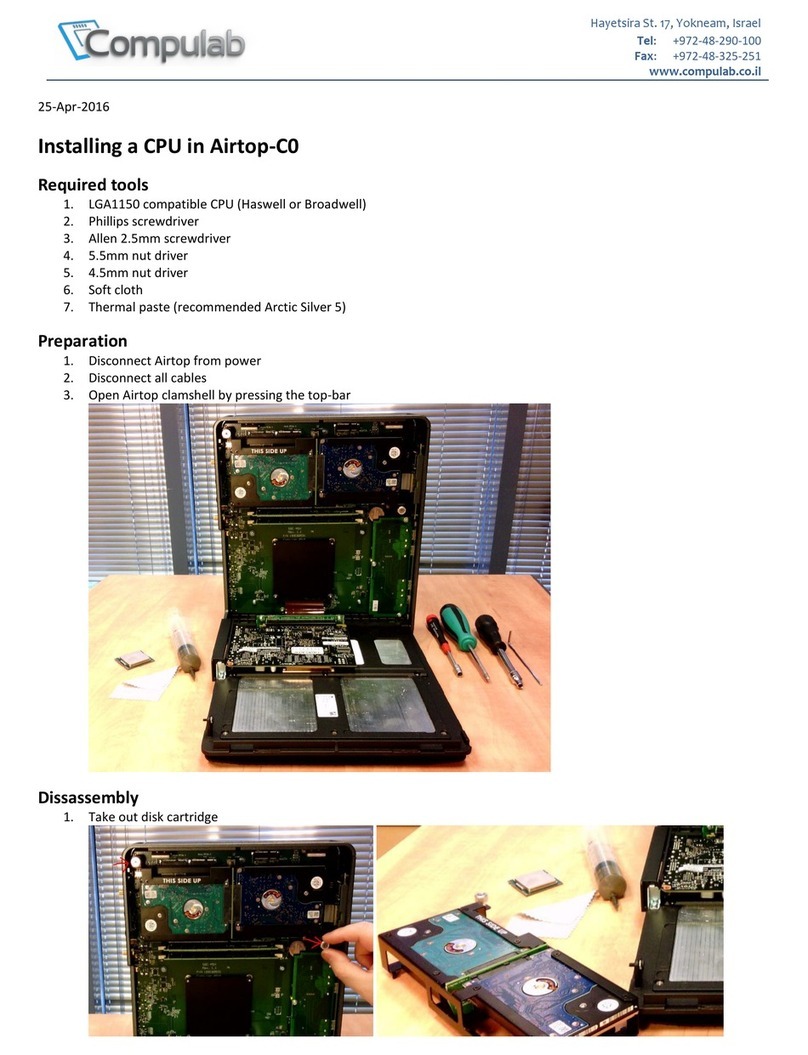 Compulab

Hayetsira St. 17, Yokneam, Israel
Tel: +972-48-290-100
Fax: +972-48-325-251
www.compulab.co.il

25-Apr-2016

Installing a CPU in Airtop-C0

Required tools
1. LGA1150 compatible CPU (Haswell or Broadwell)
2. Phillips screwdriver
3. Allen 2.5mm screwdriver
4. 5.5mm nut driver
5. 4.5mm nut driver
6. Soft cloth
7. Thermal paste (recommended Arctic Silver 5)

Preparation
1. Disconnect Airtop from power
2. Disconnect all cables
3. Open Airtop clamshell by pressing the top-bar

THIS SIDE UP

Dissassembly
1. Take out disk cartridge

THIS SIDE UP