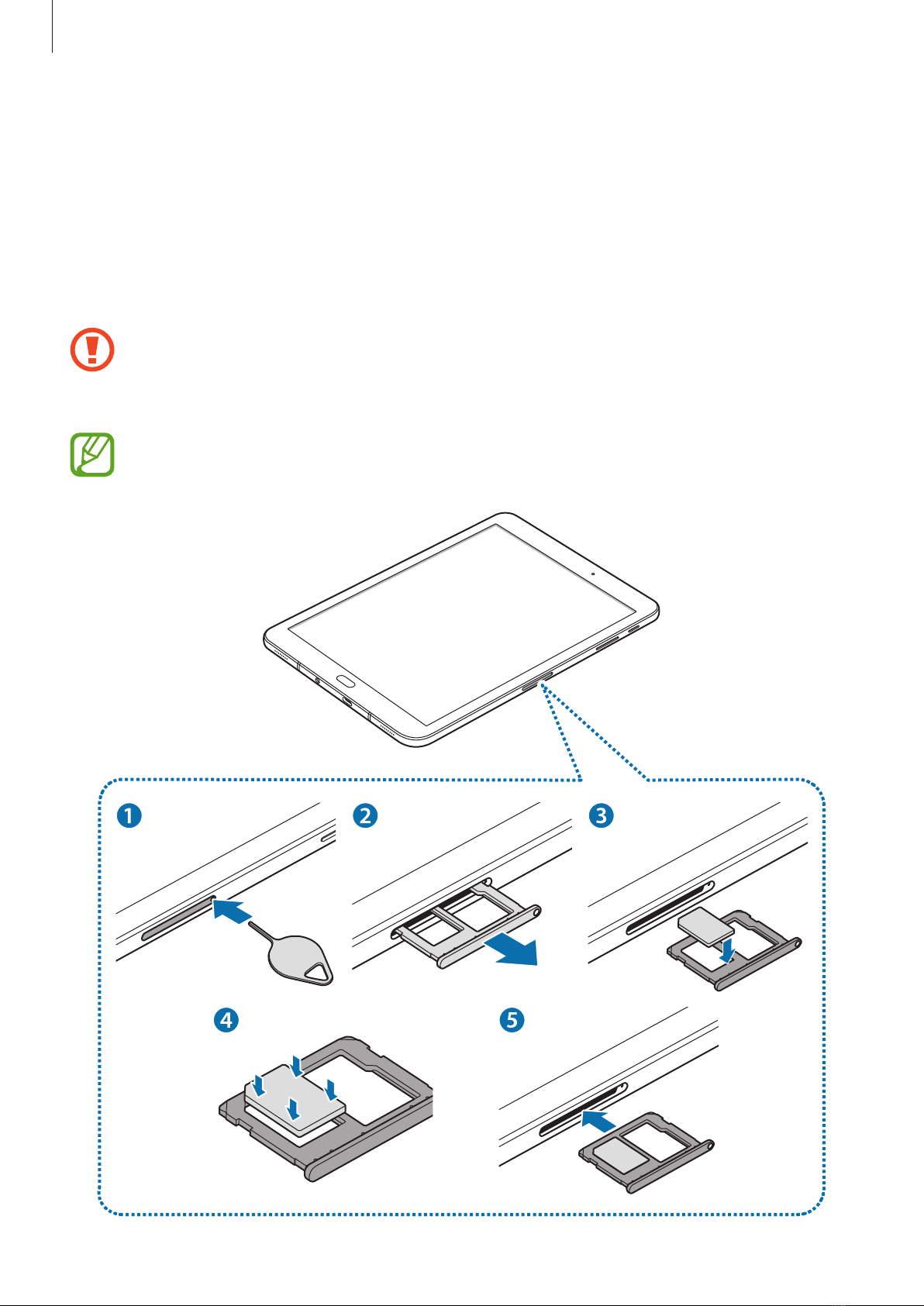 1

2

3

4

5