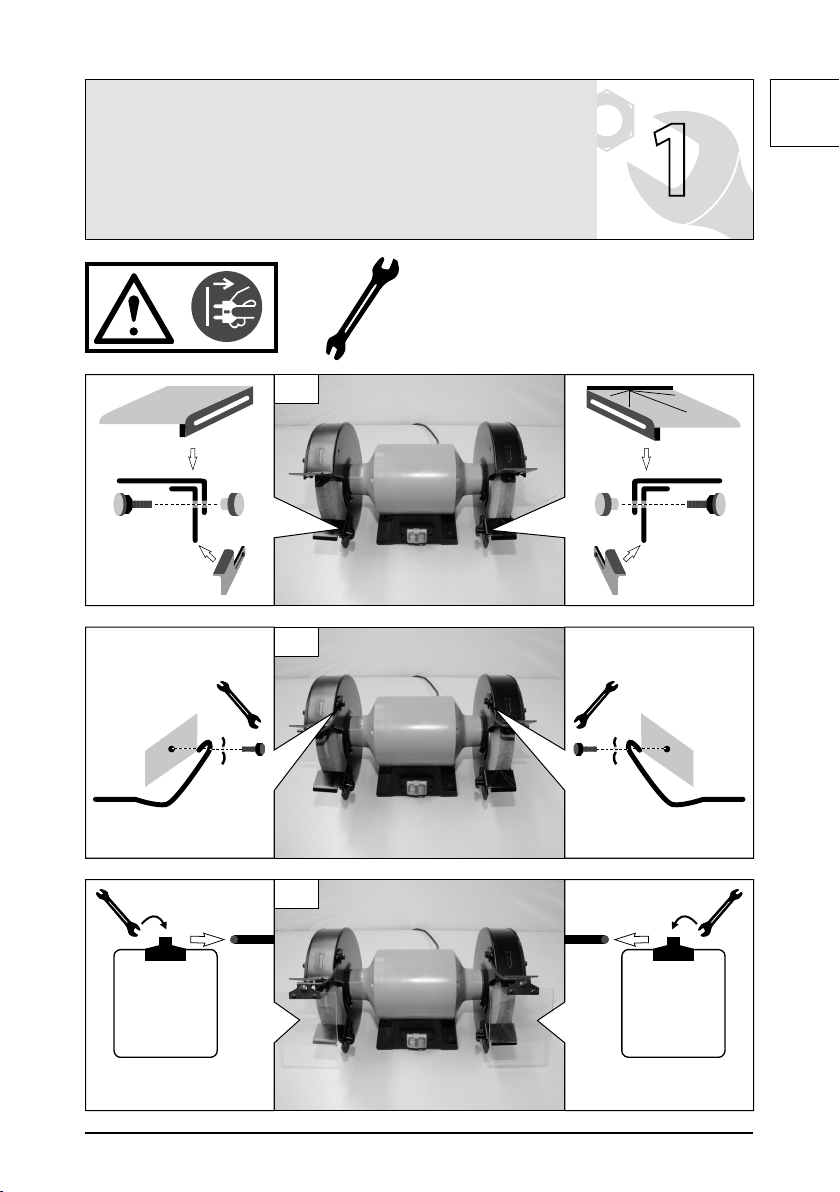 1