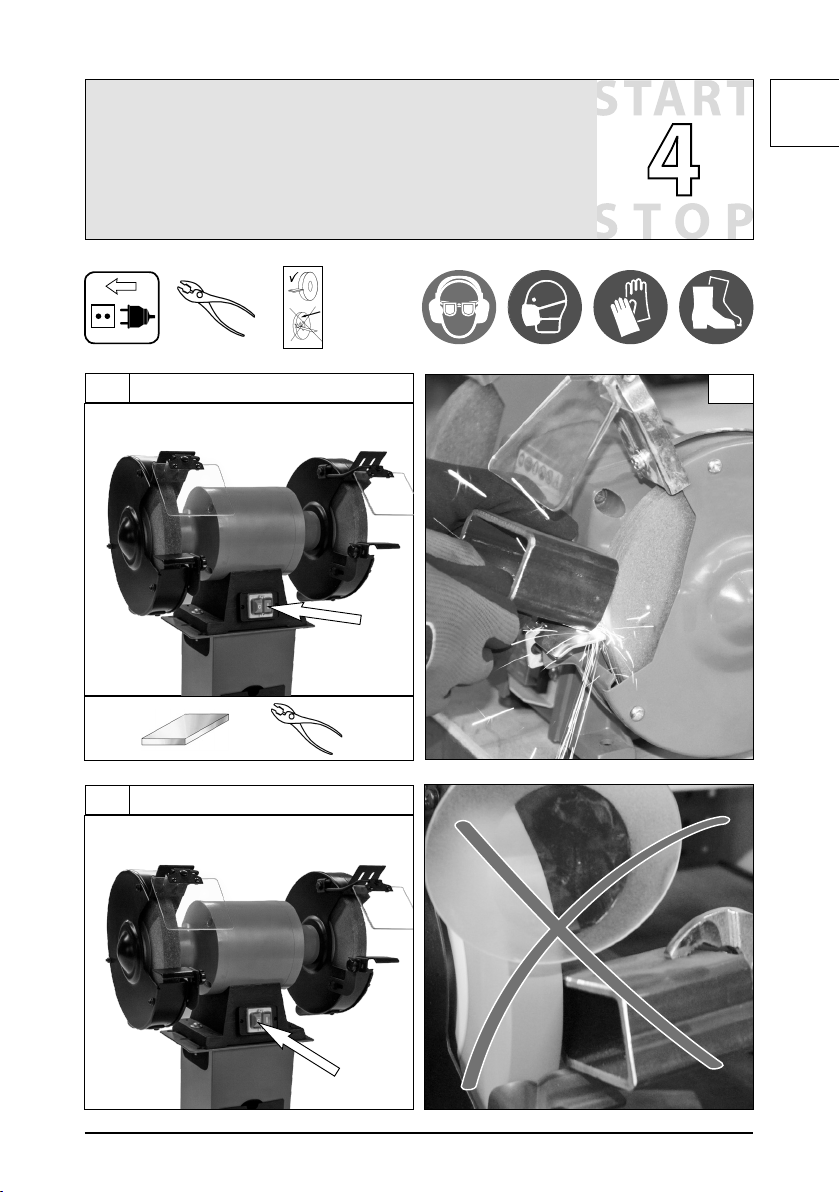 START
4
STOP