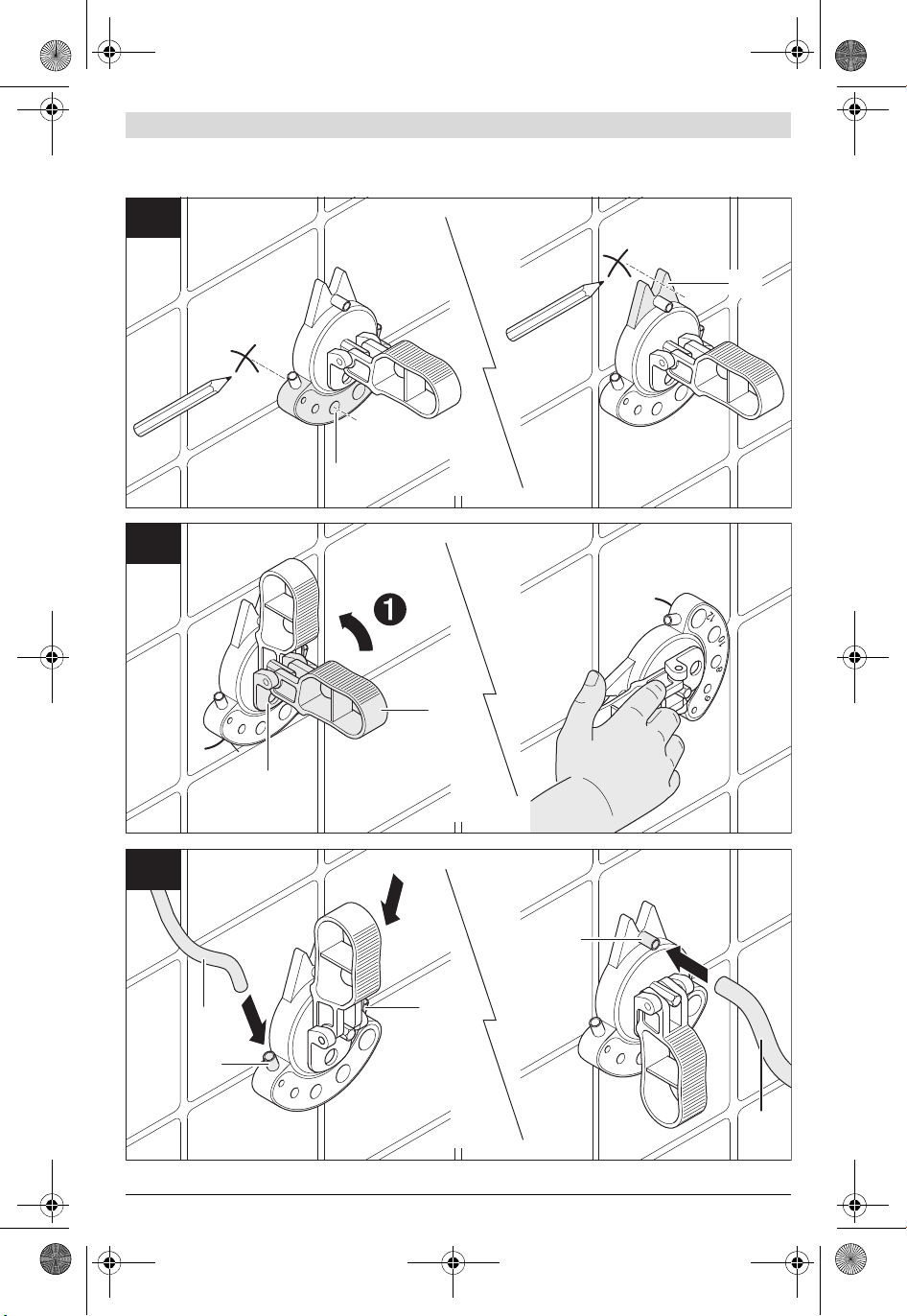 1