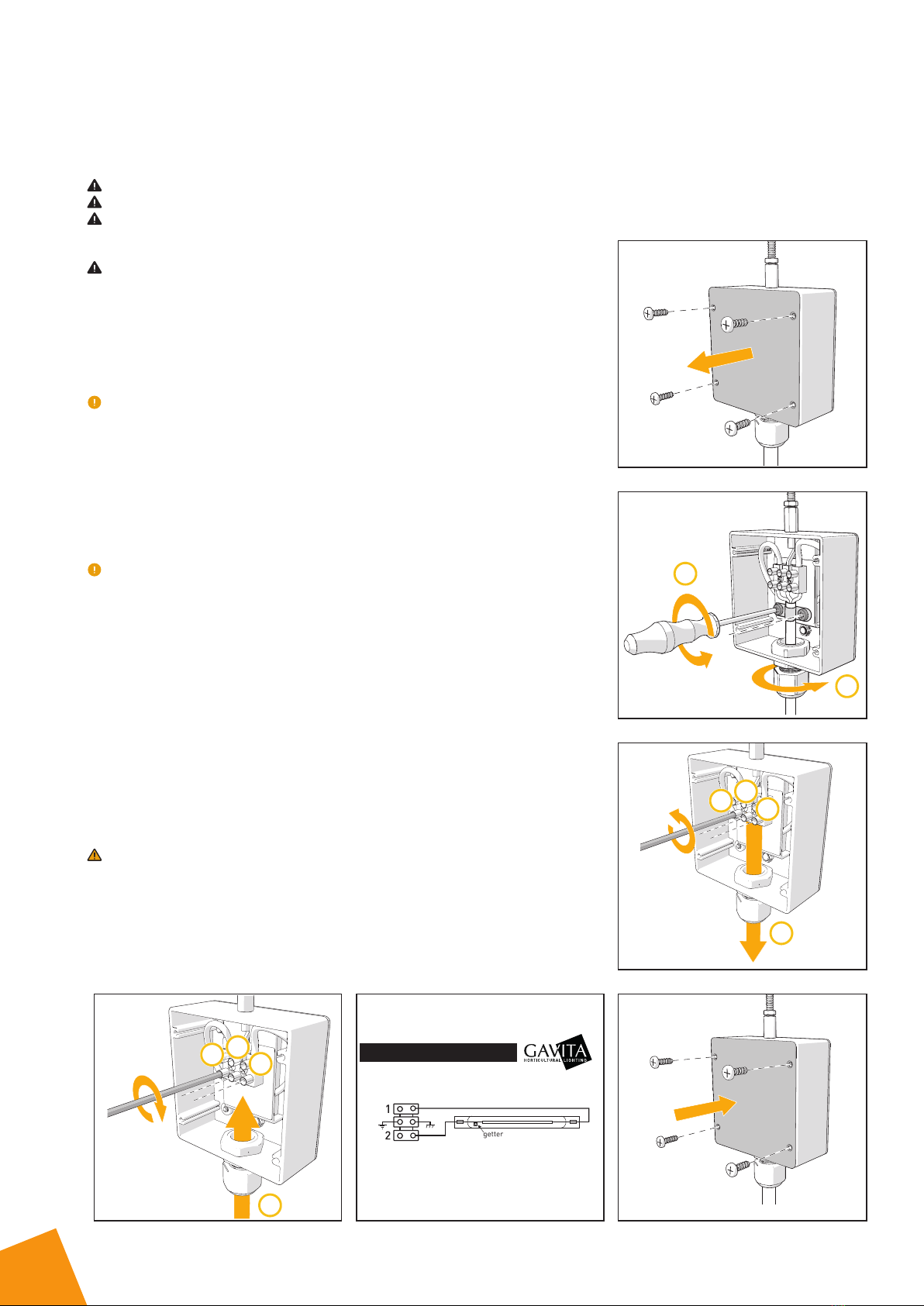 GAVITA
HORTICULTURAL LIGHTING

1
2
getter