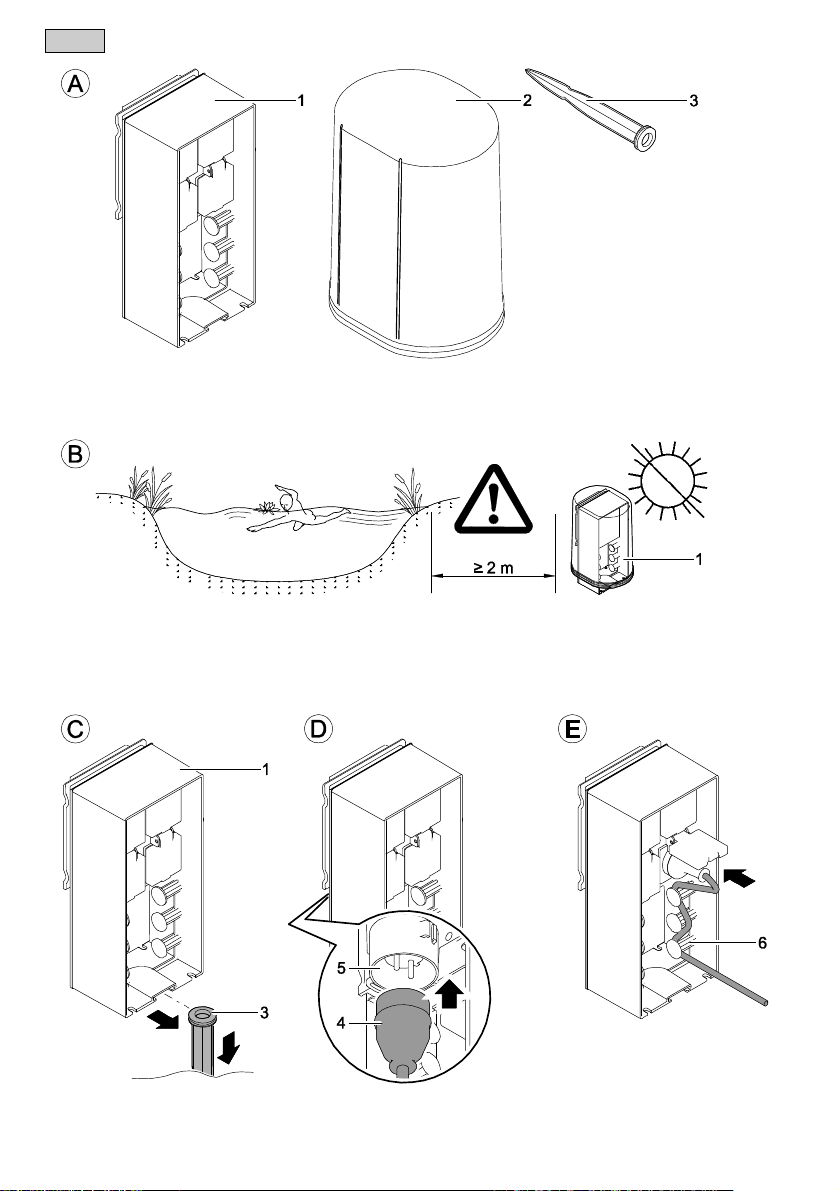 A
1
2
3

B
≥ 2 m
1

C
1
3

D
5
4

E
6