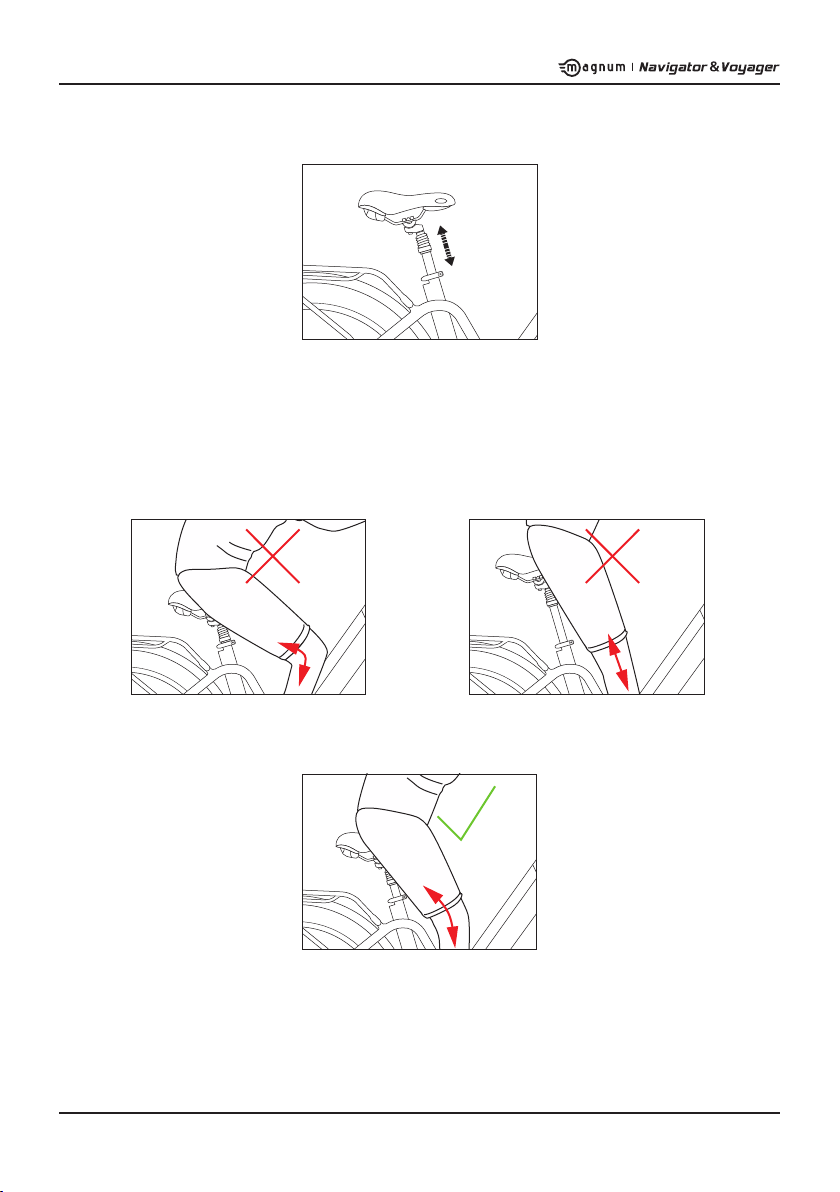 magnum | Navigator & Voyager