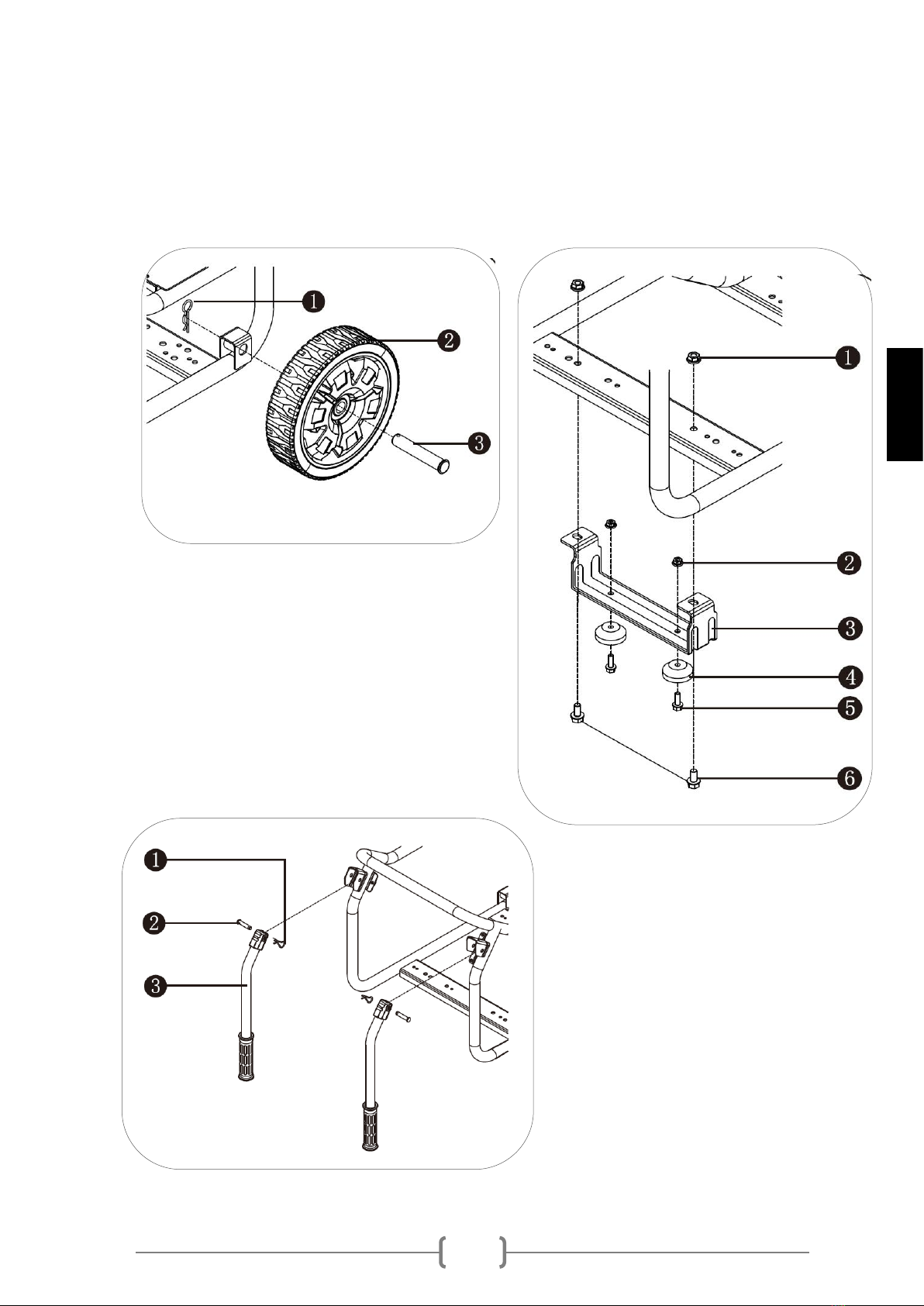 1
2
3

1
2
3
4
5
6

1
2
3