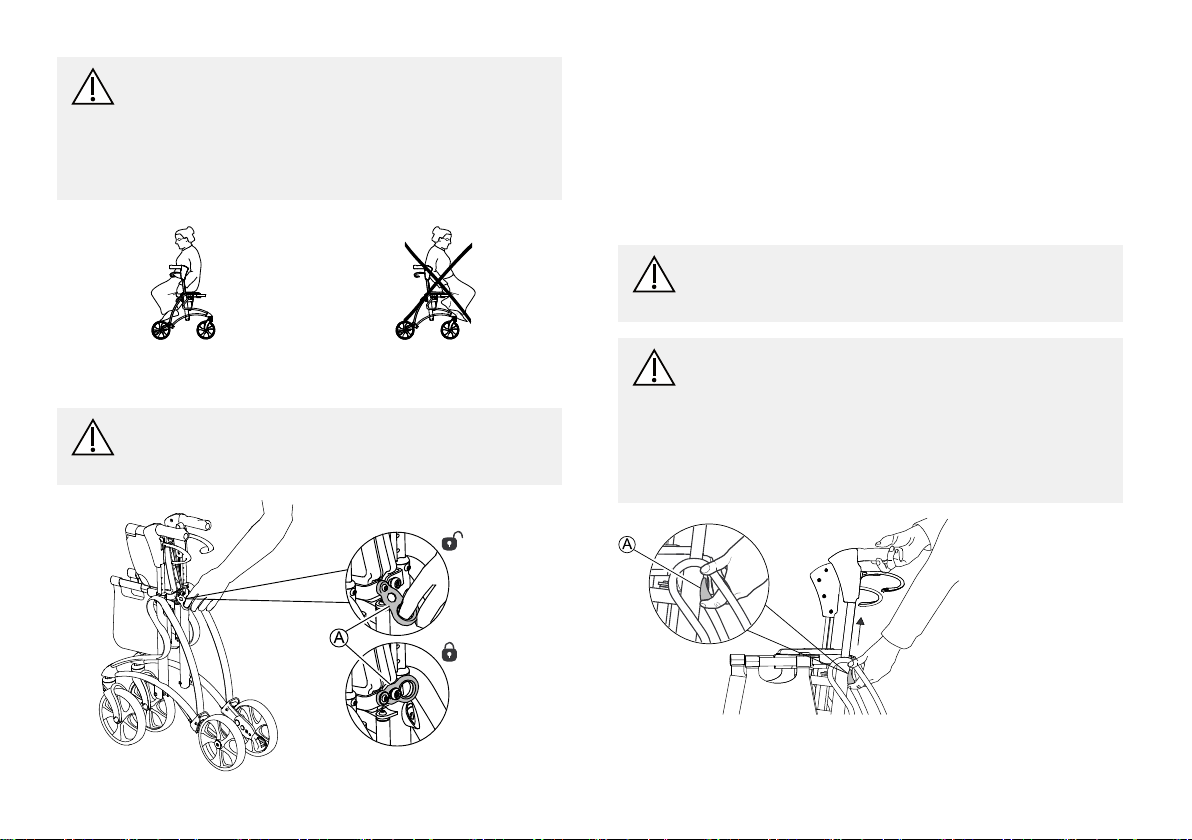 A

A