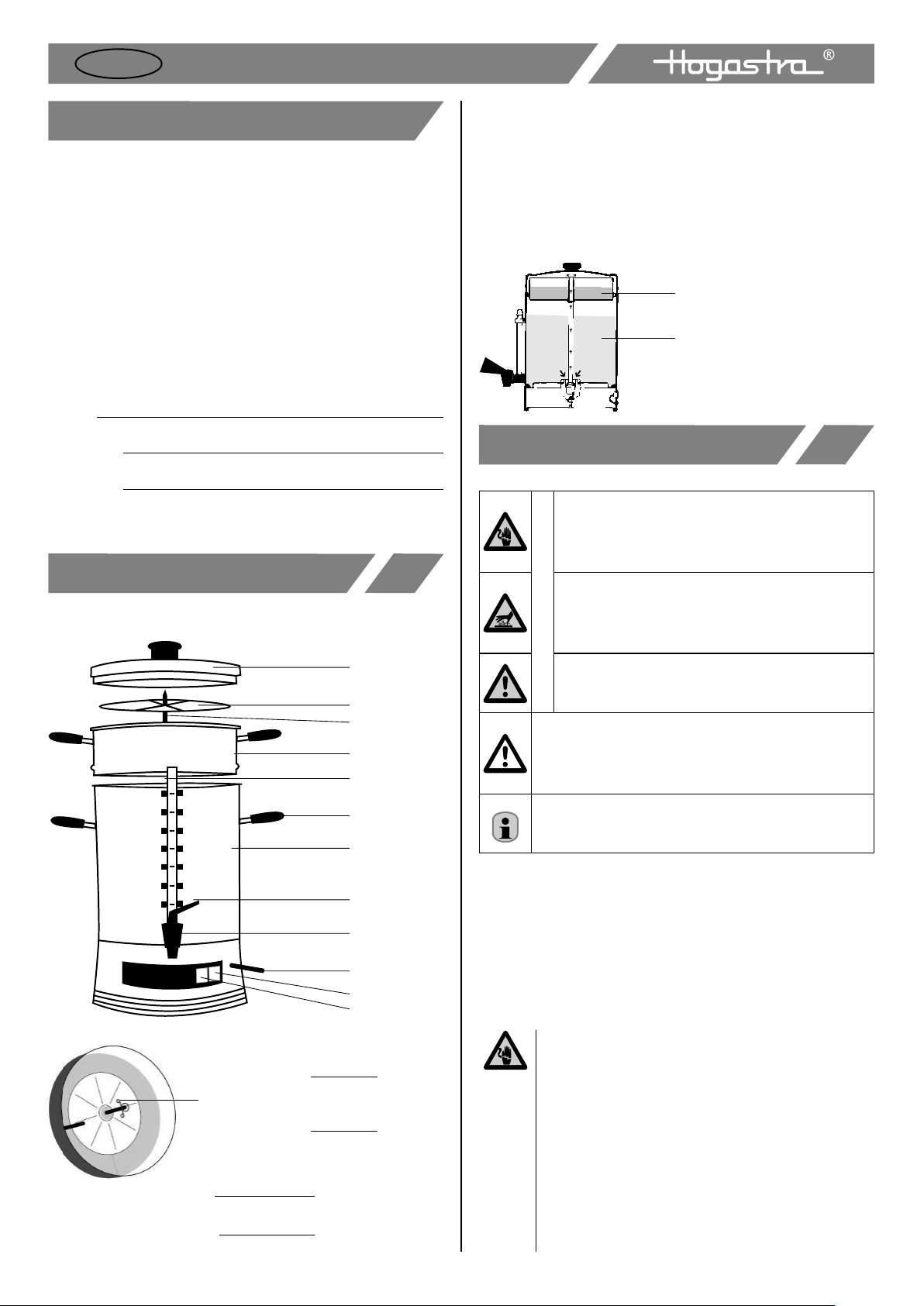 Hogastra ®