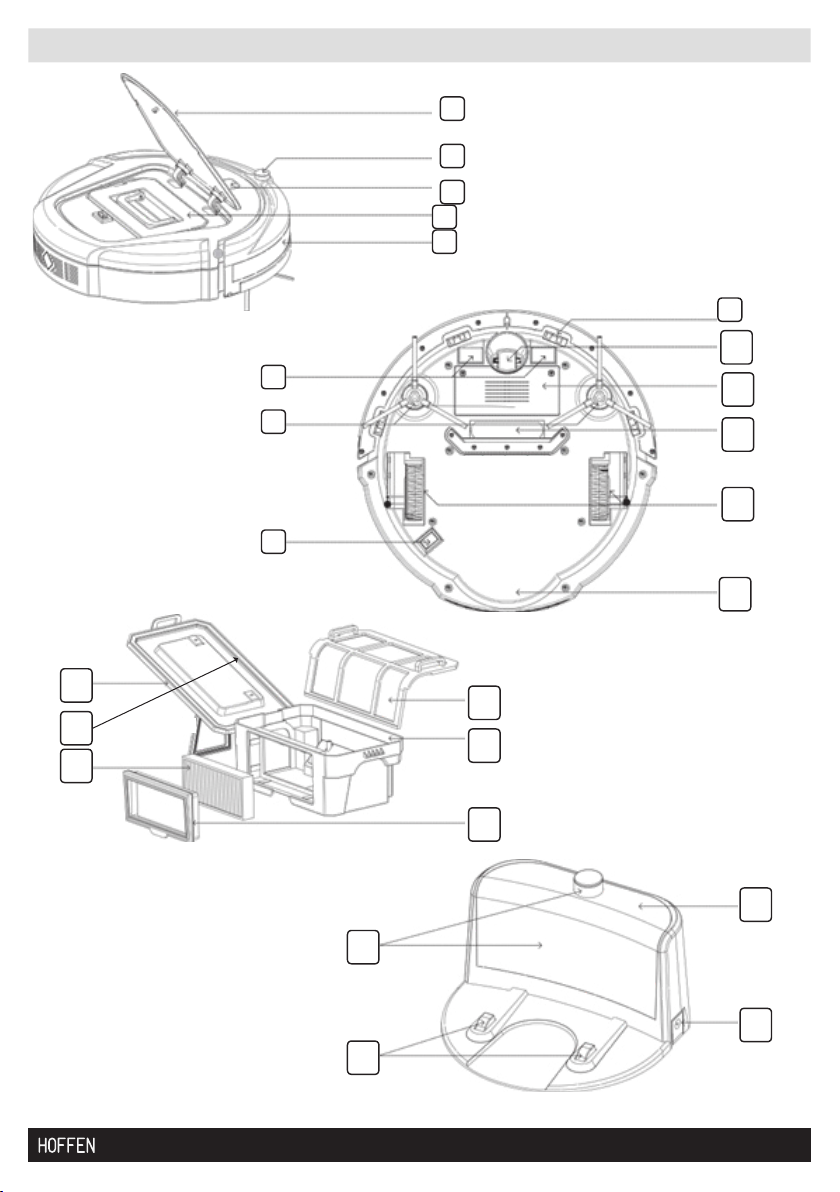 HOFFEN