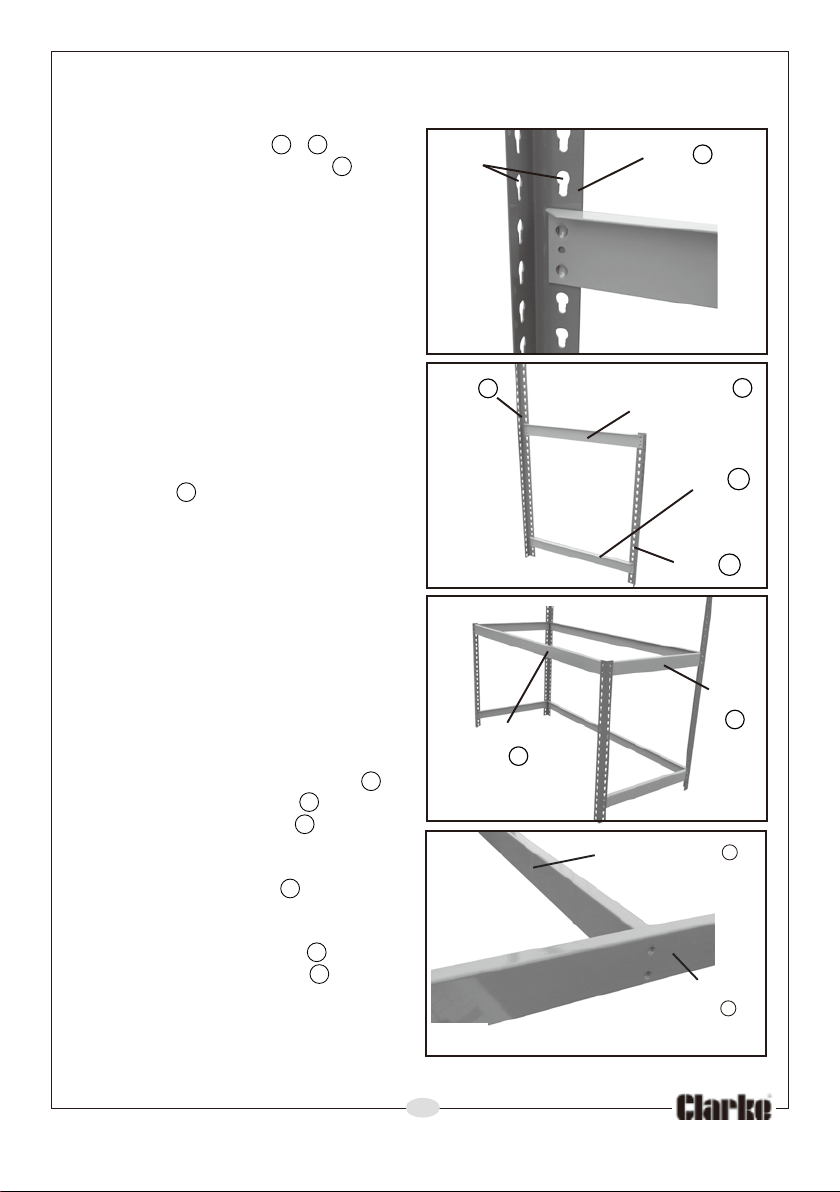 Clarke