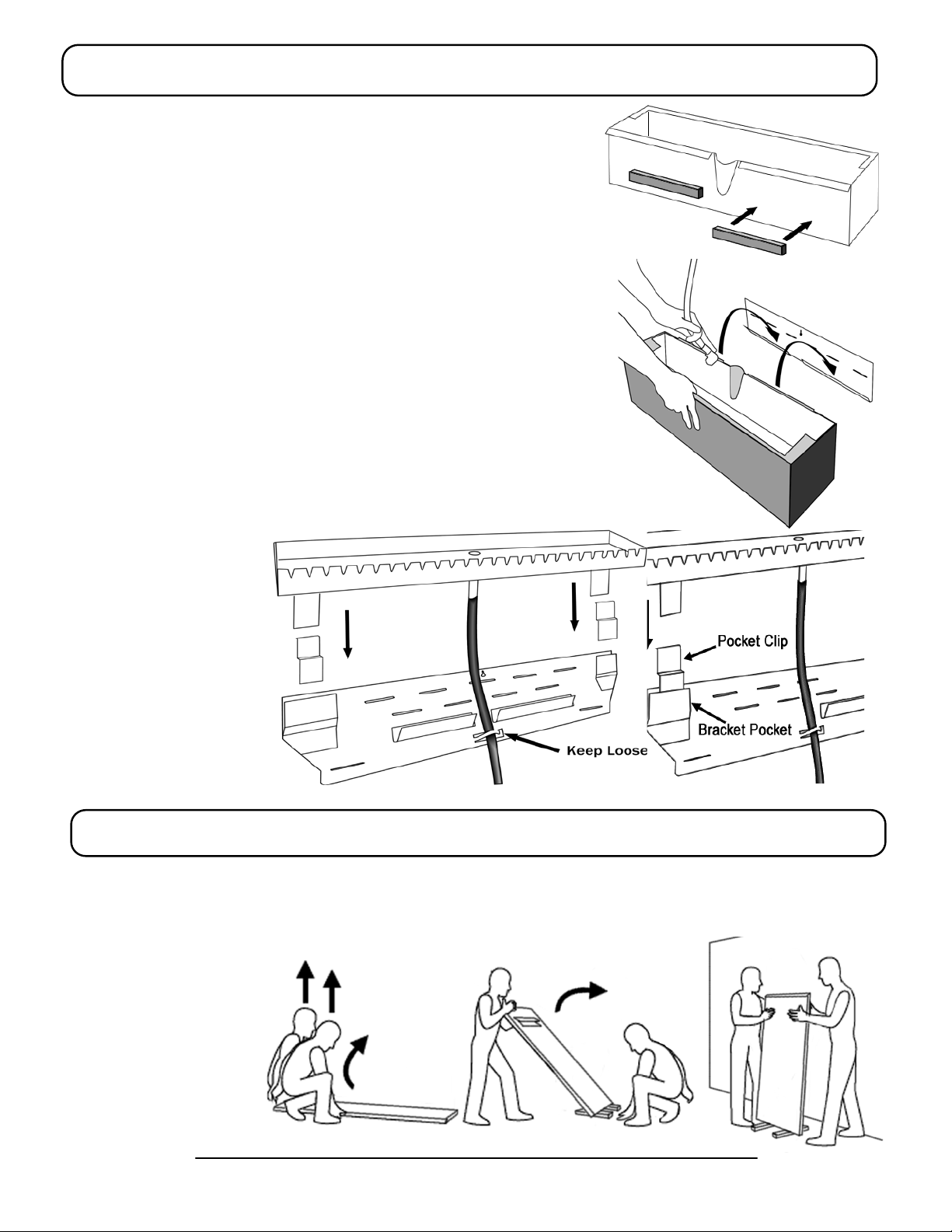 Pocket Clip

Bracket Pocket

Keep Loose