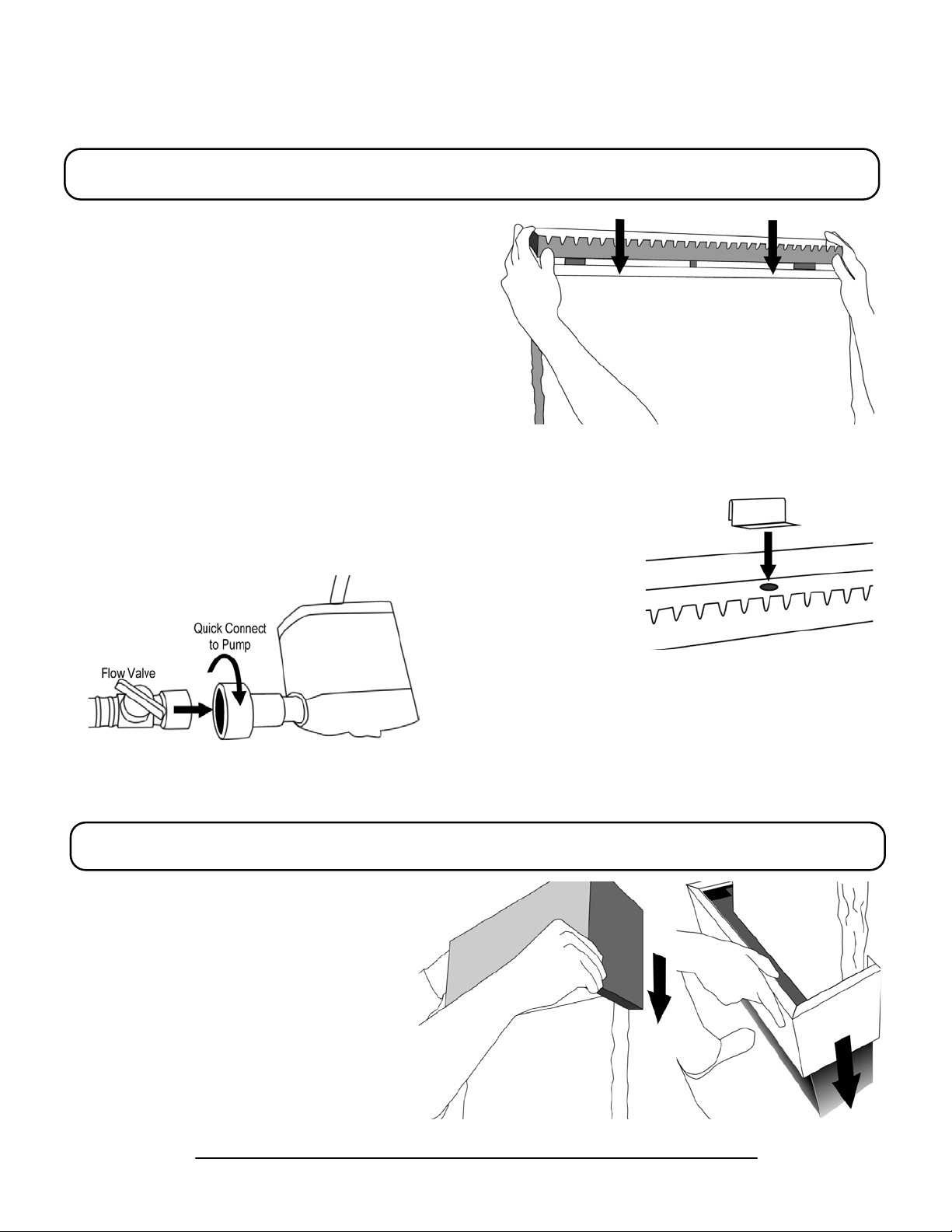 Quick Connect to Pump

Flow Valve