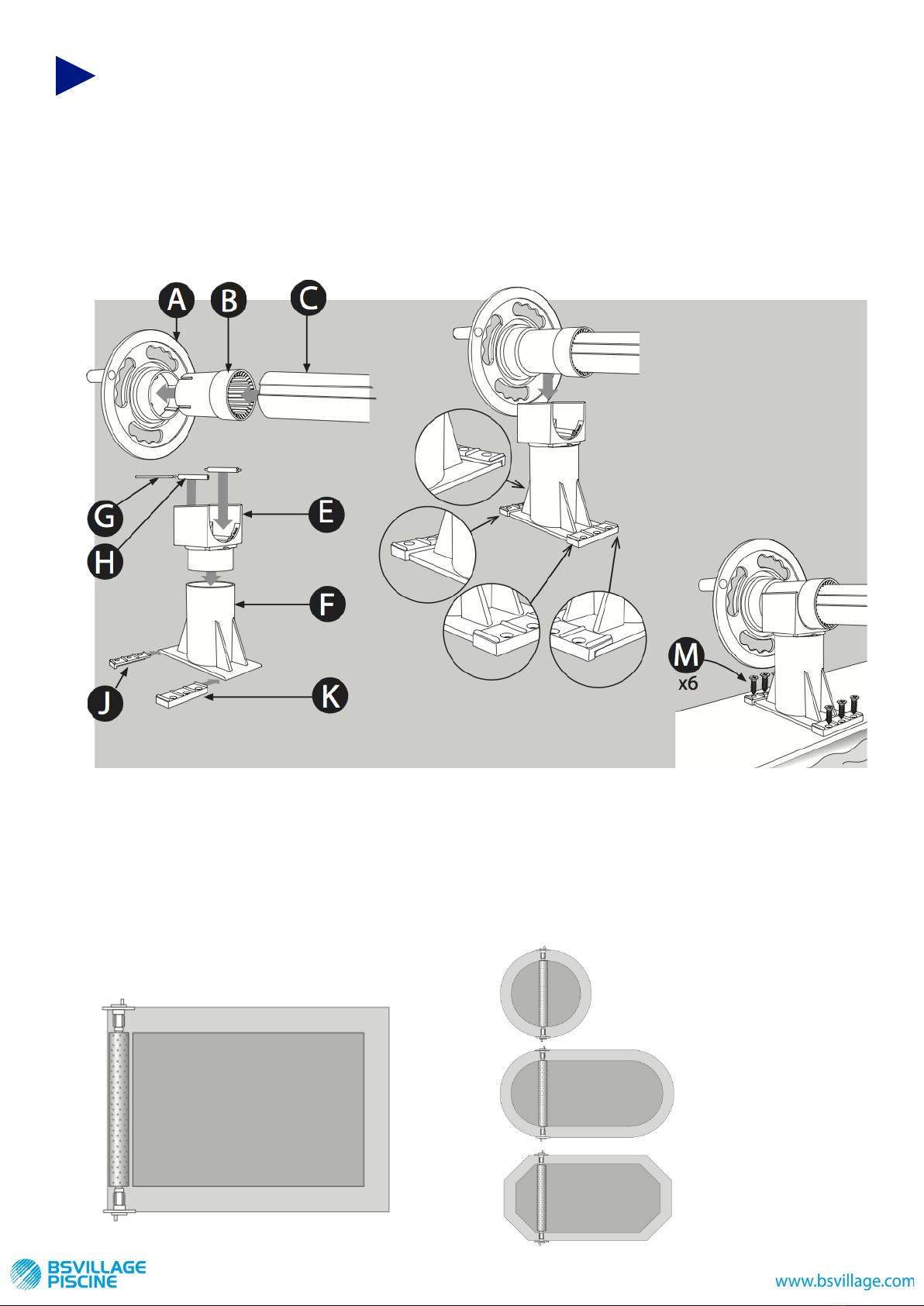 A B C

G H E F J K

M x6

BSVILLAGE PISCINE

www.bsvillage.com