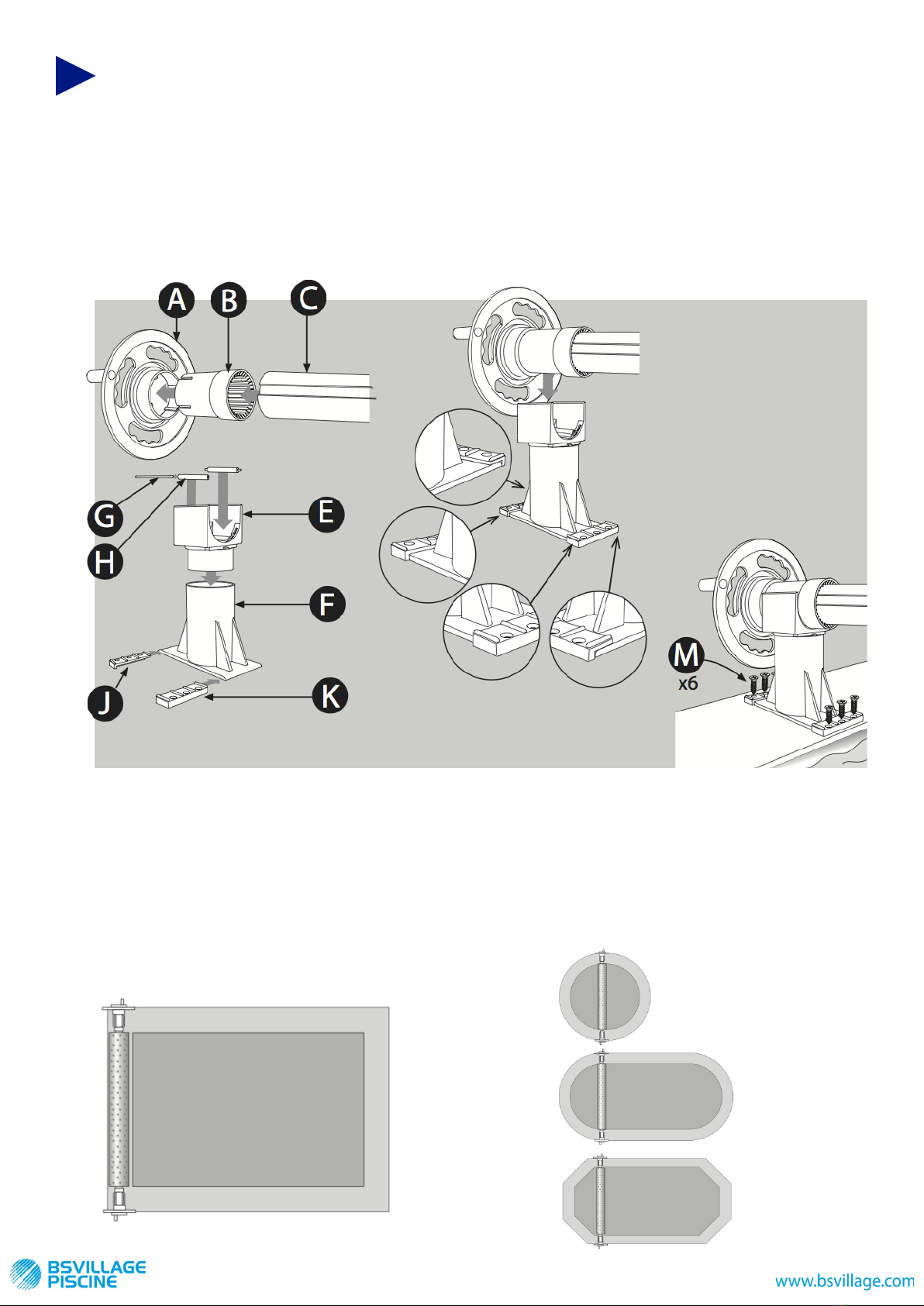 A B C

G

H

E

F

J

K

M
x6

BSVILLAGE PISCINE

www.bsvillage.com