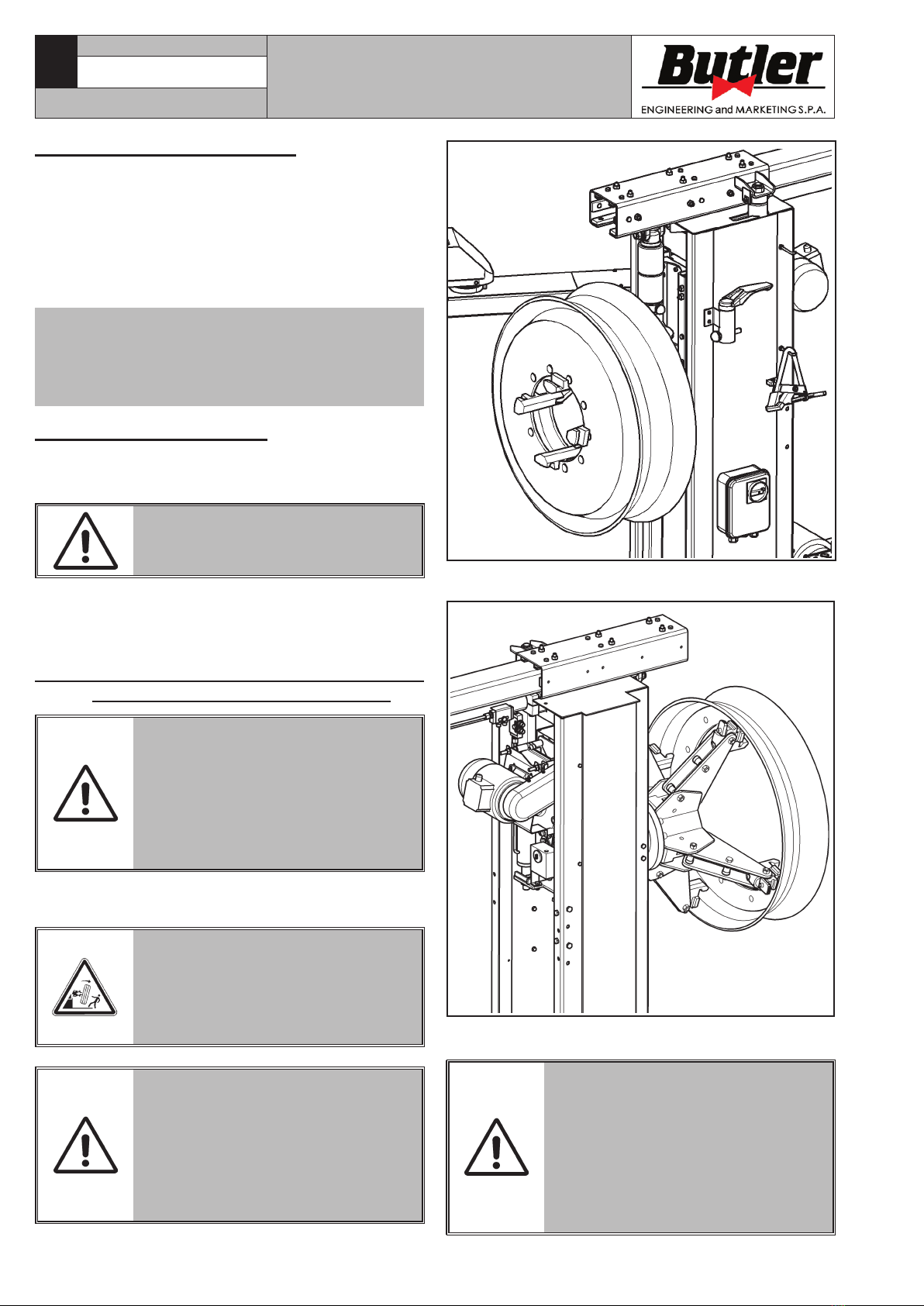 Butler
ENGINEERING and MARKETING S.P.A.