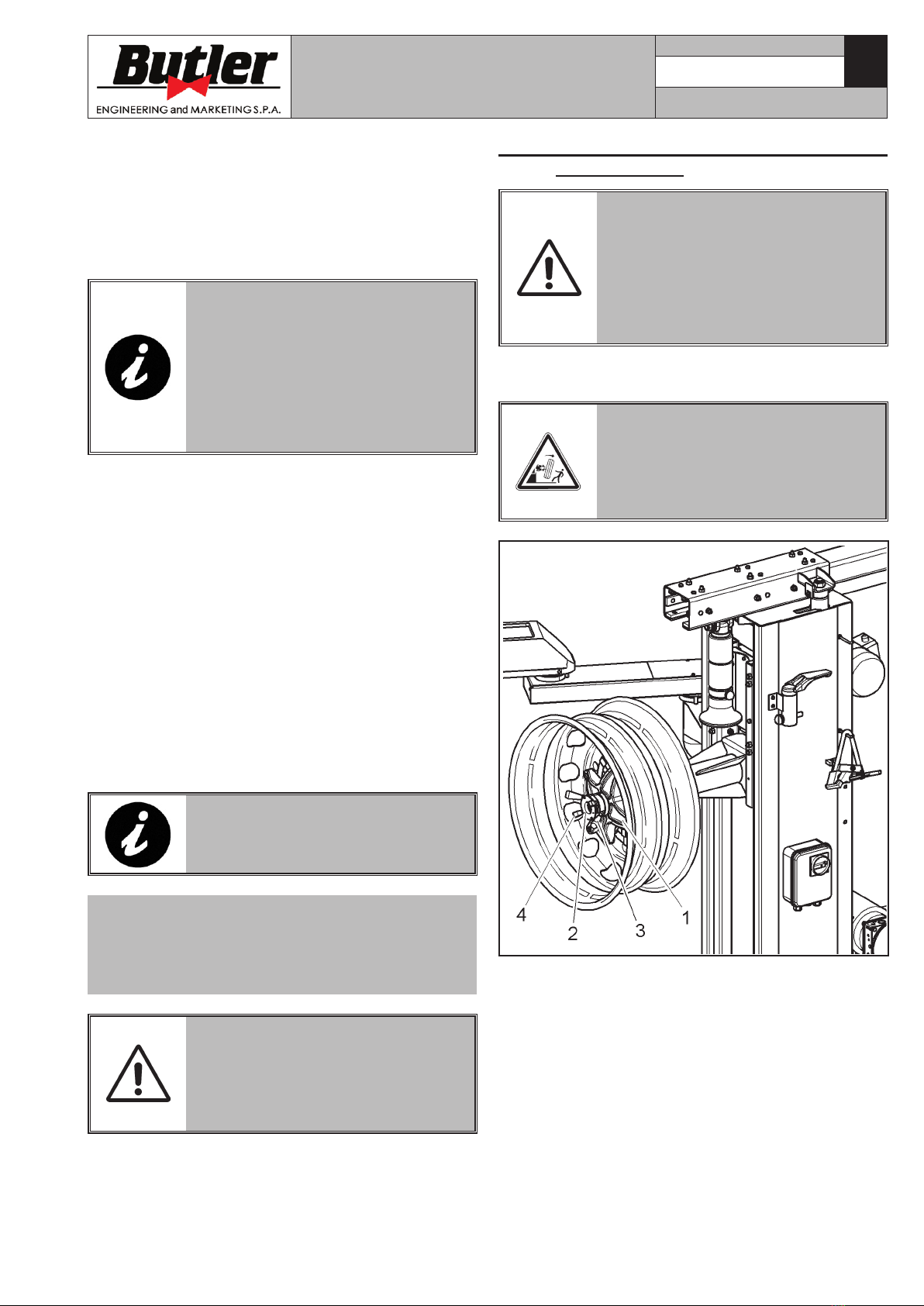 Butler
ENGINEERING and MARKETING S.P.A.

4
2
3
1