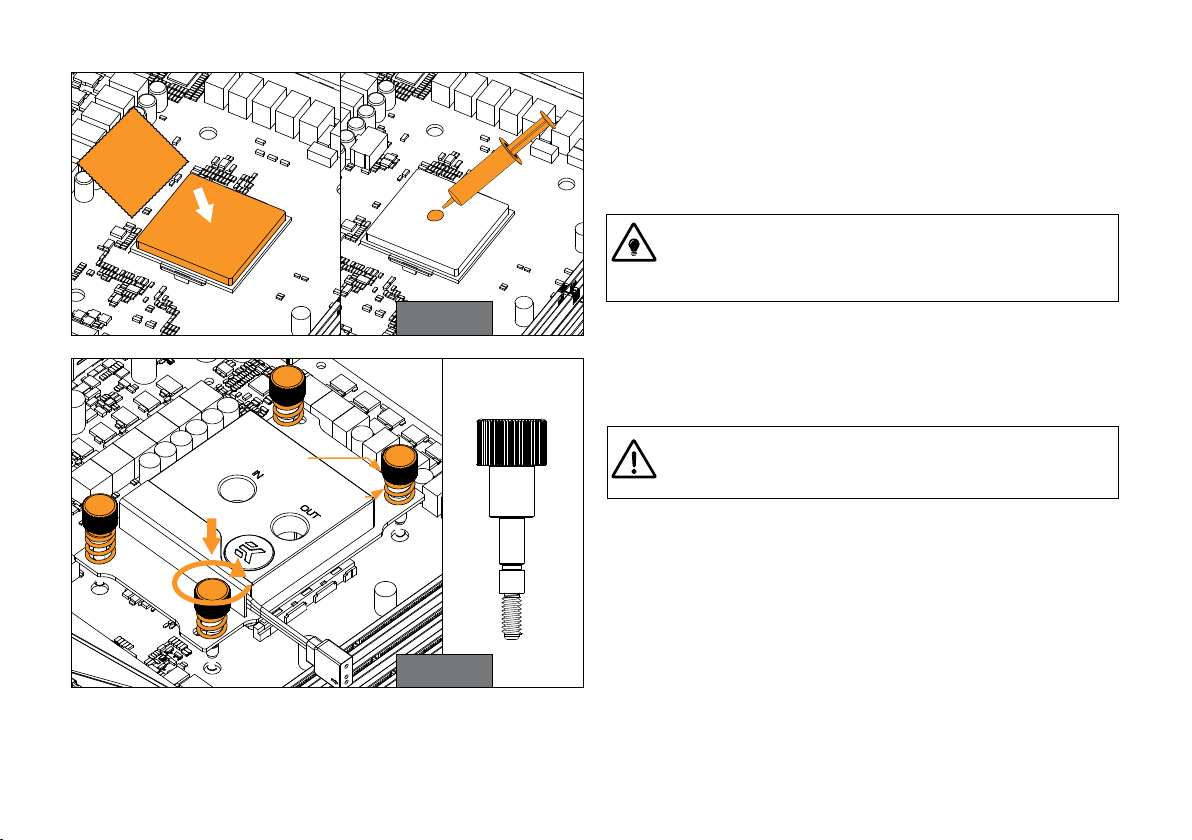 IN

OUT