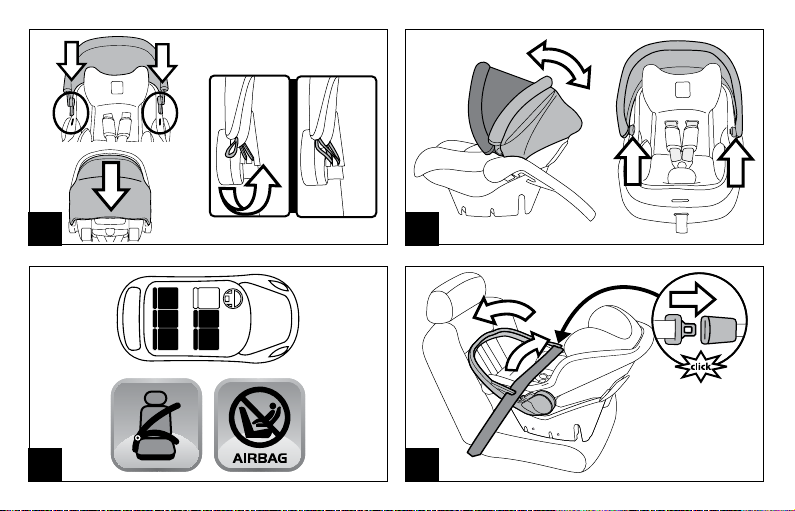 AIRBAG

click