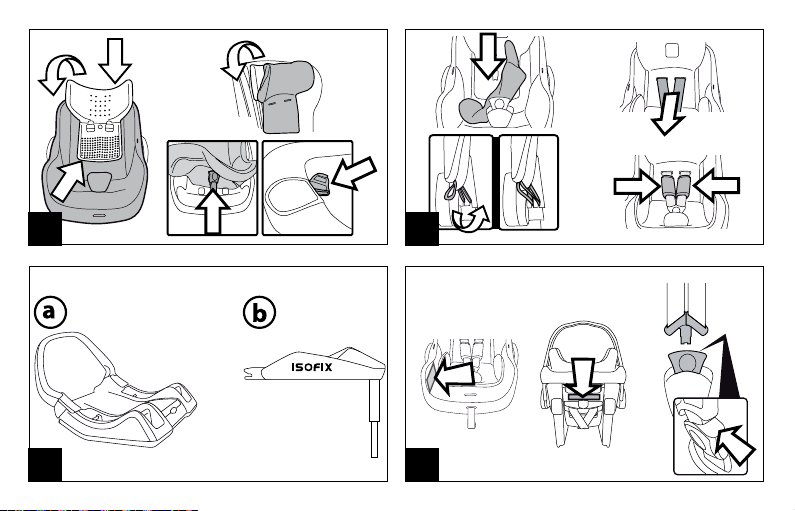 a

b

ISOFIX