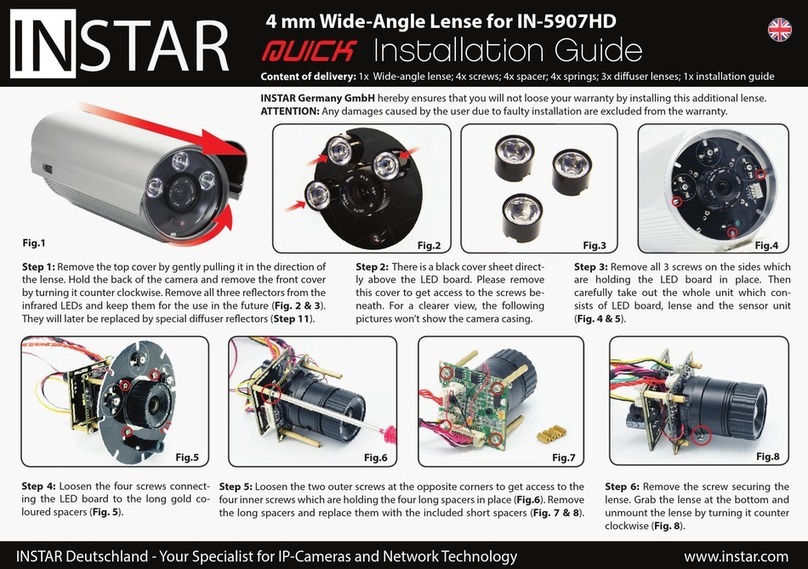 INSTAR

4 mm Wide-Angle Lense for IN-5907HD

QUICK Installation Guide

Content of delivery: 1x Wide-angle lense; 4x screws; 4x spacer; 4x springs; 3x diffuser lenses; 1x installation guide

INSTAR Germany GmbH hereby ensures that you will not loose your warranty by installing this additional lense.
ATTENTION: Any damages caused by the user due to faulty installation are excluded from the warranty.

Fig.1

Fig.2

Fig.3

Fig.4

Step 1: Remove the top cover by gently pulling it in the direction of the lense. Hold the back of the camera and remove the front cover by turning it counter clockwise. Remove all three reflectors from the infrared LEDs and keep them for the use in the future (Fig. 2 & 3). They will later be replaced by special diffuser reflectors (Step 11).

Step 2: There is a black cover sheet directly above the LED board. Please remove this cover to get access to the screws beneath. For a clearer view, the following pictures won't show the camera casing.

Step 3: Remove all 3 screws on the sides which are holding the LED board in place. Then carefully take out the whole unit which consists of LED board, lense and the sensor unit (Fig. 4 & 5).

Fig.5

Fig.6

Fig.7

Fig.8

Step 4: Loosen the four screws connecting the LED board to the long gold coloured spacers (Fig. 5).

Step 5: Loosen the two outer screws at the opposite corners to get access to the four inner screws which are holding the four long spacers in place (Fig.6). Remove the long spacers and replace them with the included short spacers (Fig. 7 & 8).

Step 6: Remove the screw securing the lense. Grab the lense at the bottom and unmount the lense by turning it counter clockwise (Fig. 8).

INSTAR Deutschland - Your Specialist for IP-Cameras and Network Technology

www.instar.com