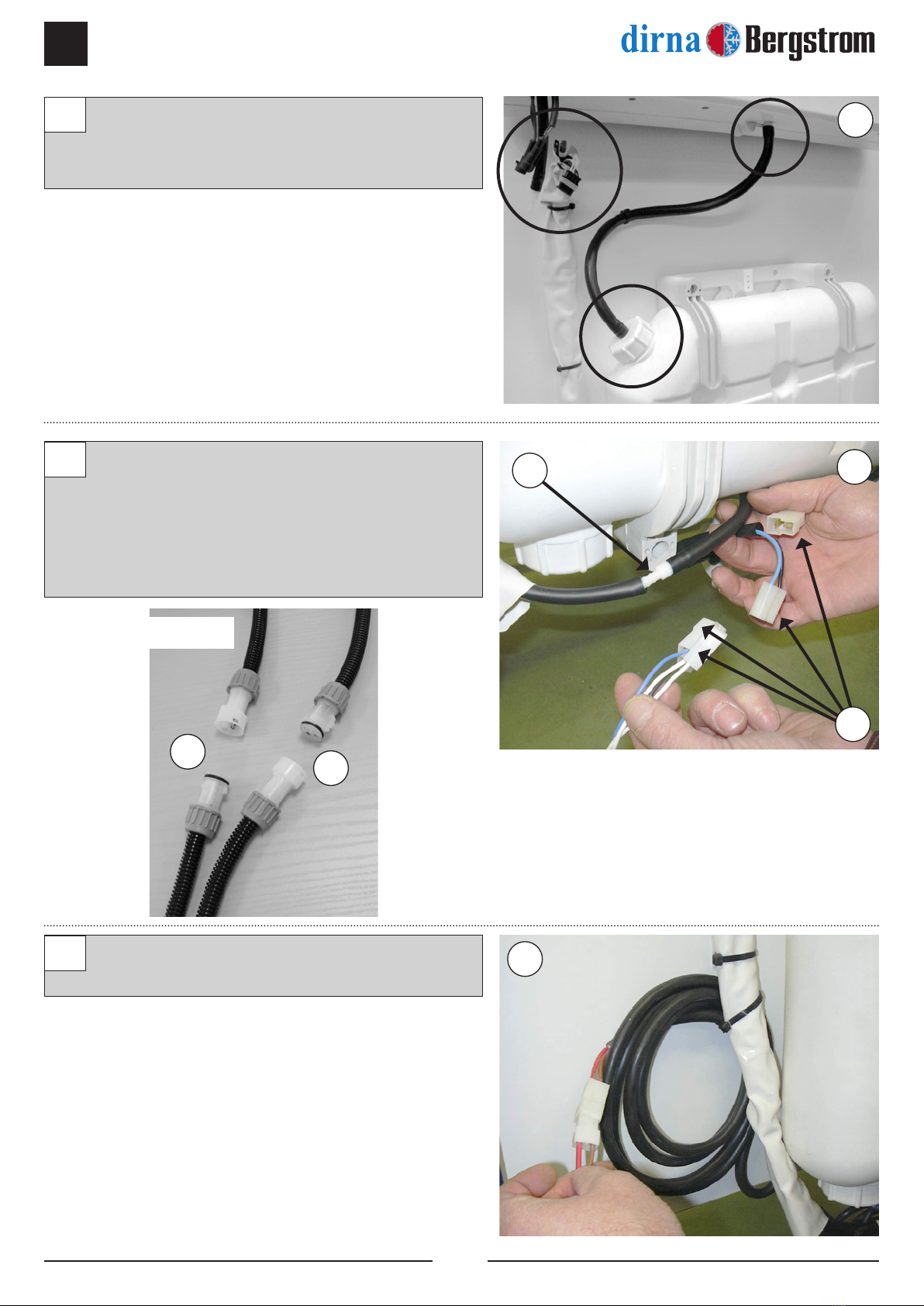 dirna Bergstrom