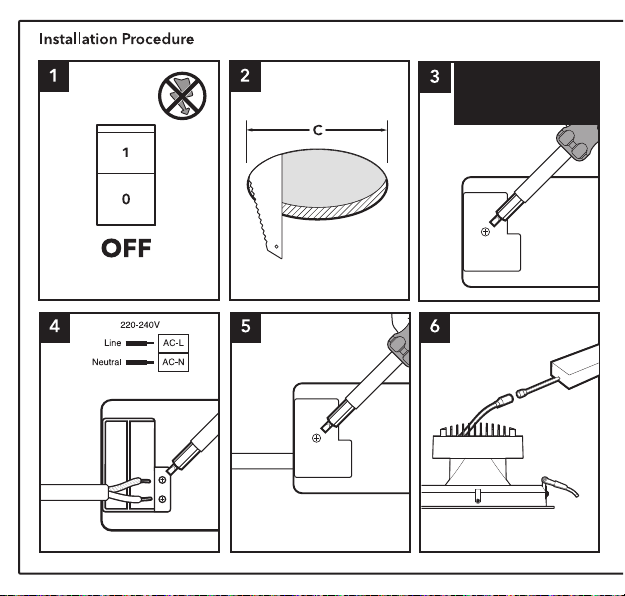 Installation Procedure

1

1

0

OFF

2

C

3

4

220-240V

Line AC-L

Neutral AC-N

5

6