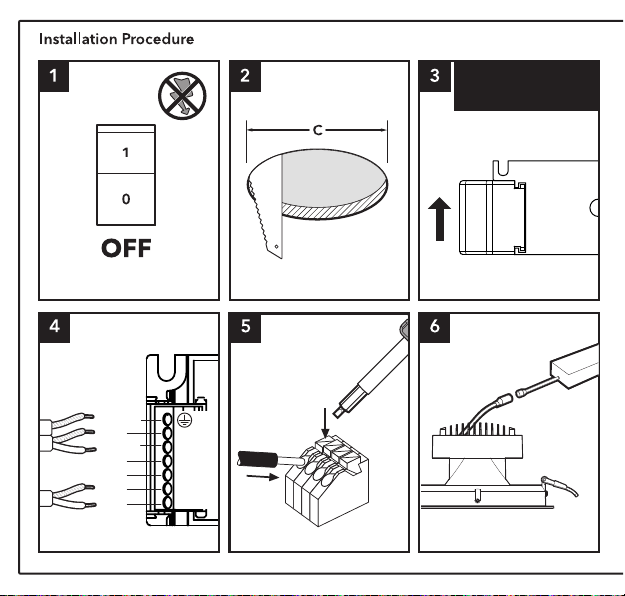 Installation Procedure

1

1

0

OFF

2

C

3

4

5

6