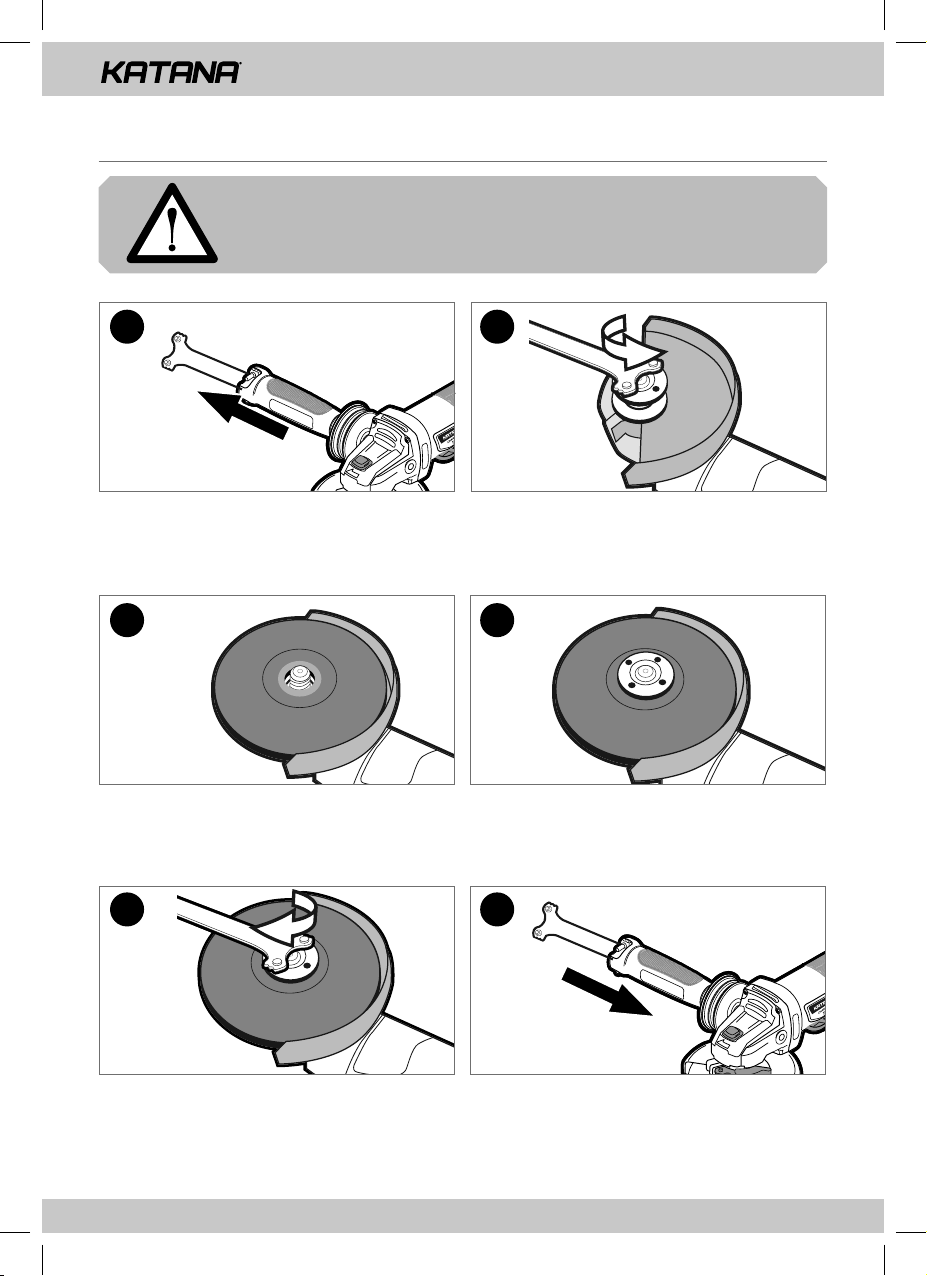 KATANA