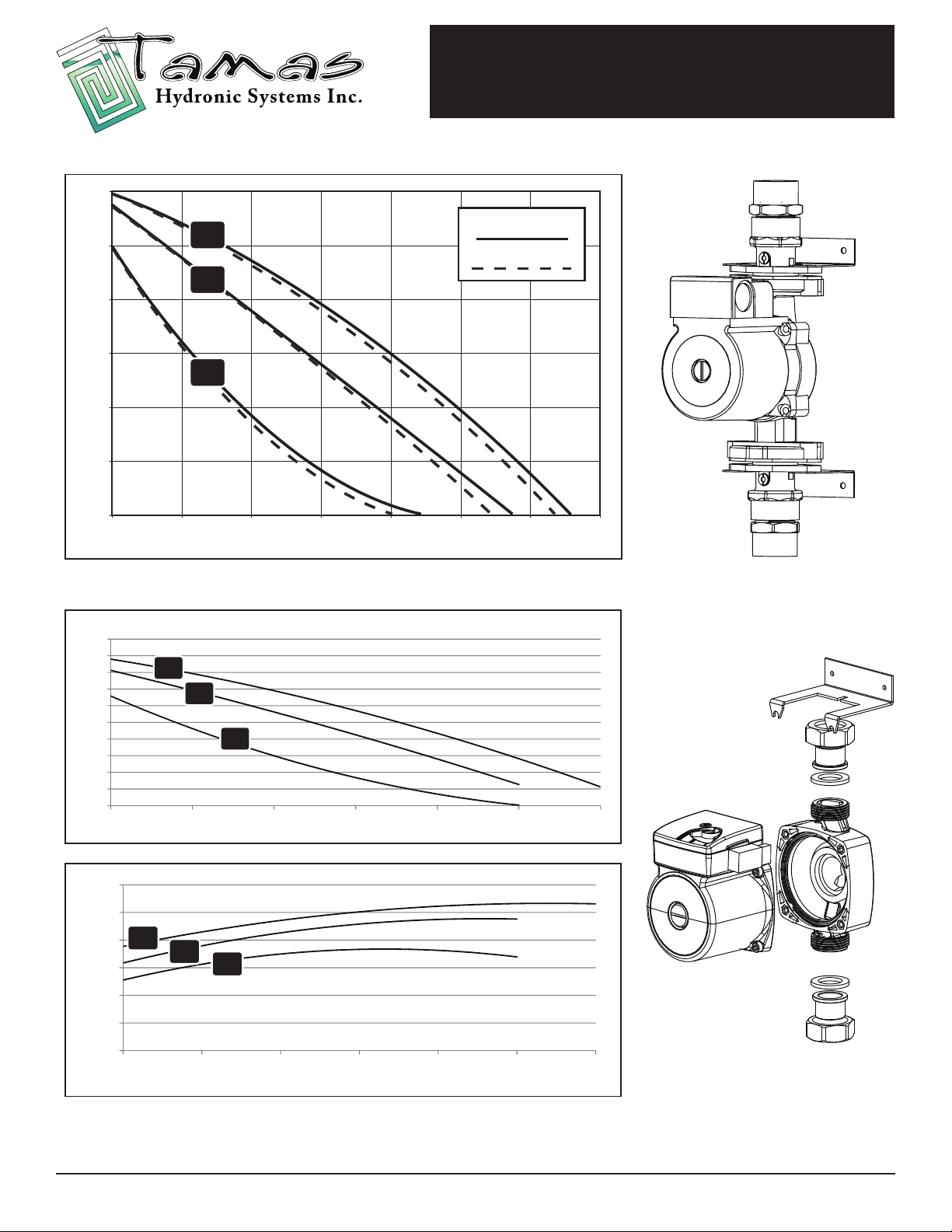 Tamas
Hydronic Systems Inc.