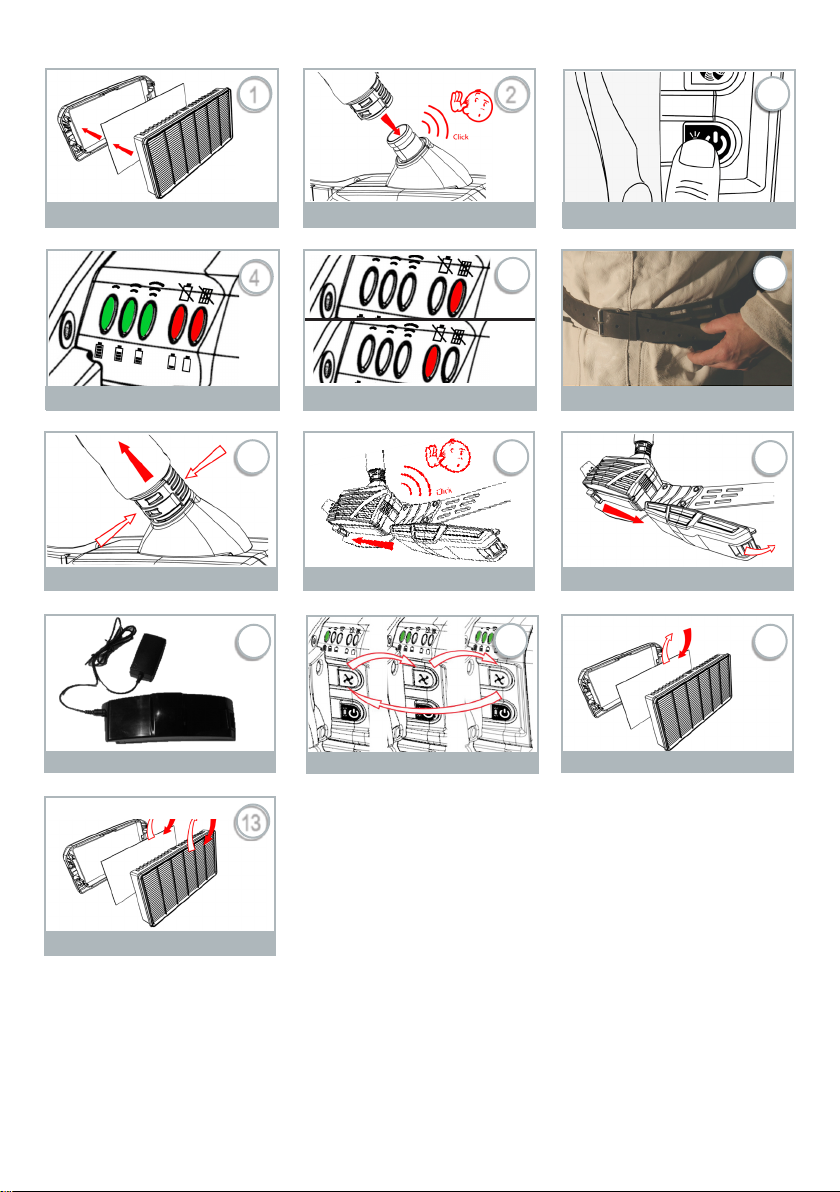 1

2

Click

4

Click

13