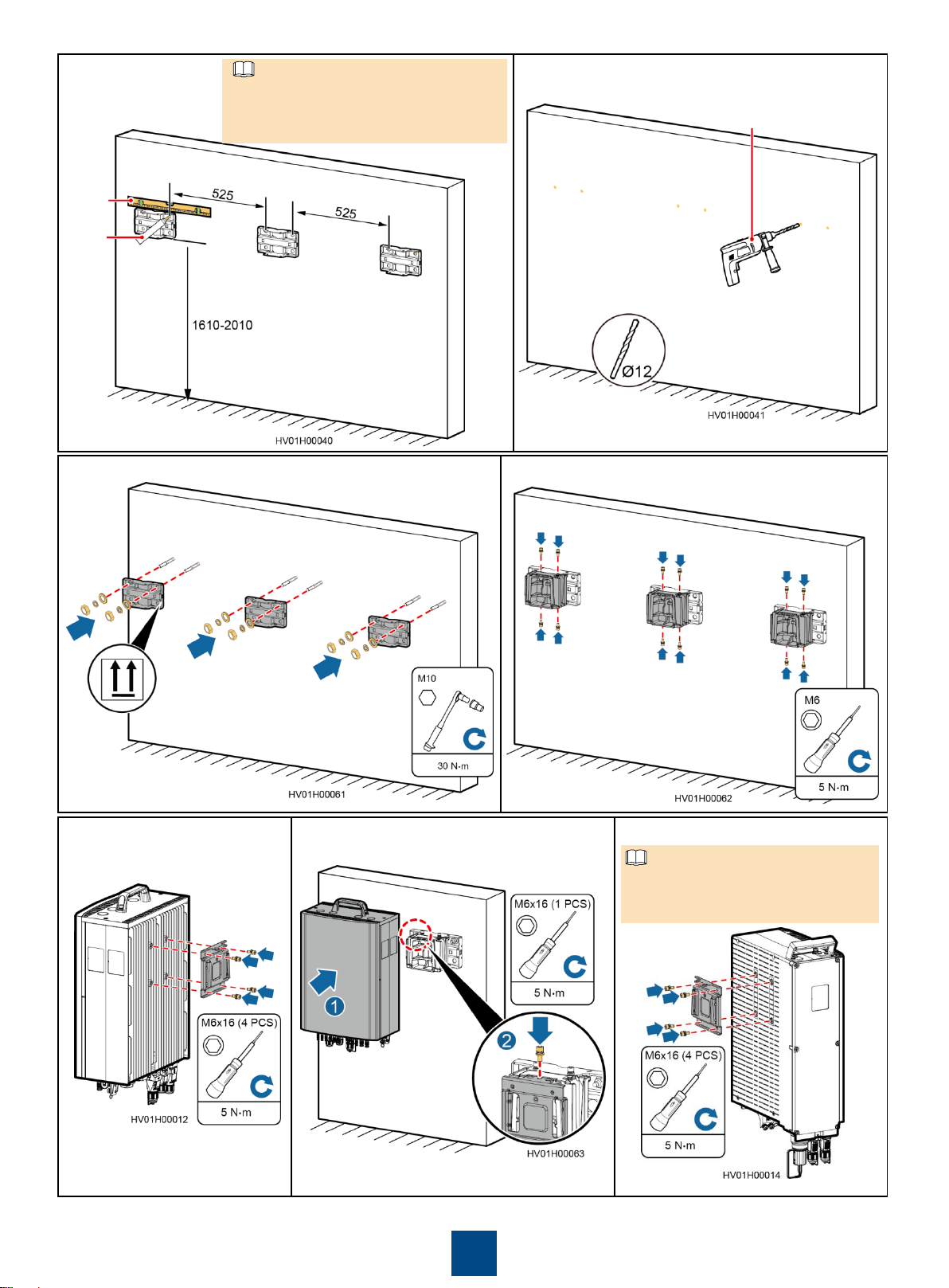 525
525
1610-2010
HV01H00040

Ø12
HV01H00041

M10
30 N·m
HV01H00061

M6
5 N·m
HV01H00062

M6x16 (4 PCS)
5 N·m
HV01H00012

M6x16 (1 PCS)
5 N·m
1
2
HV01H00063

M6x16 (4 PCS)
5 N·m
HV01H00014