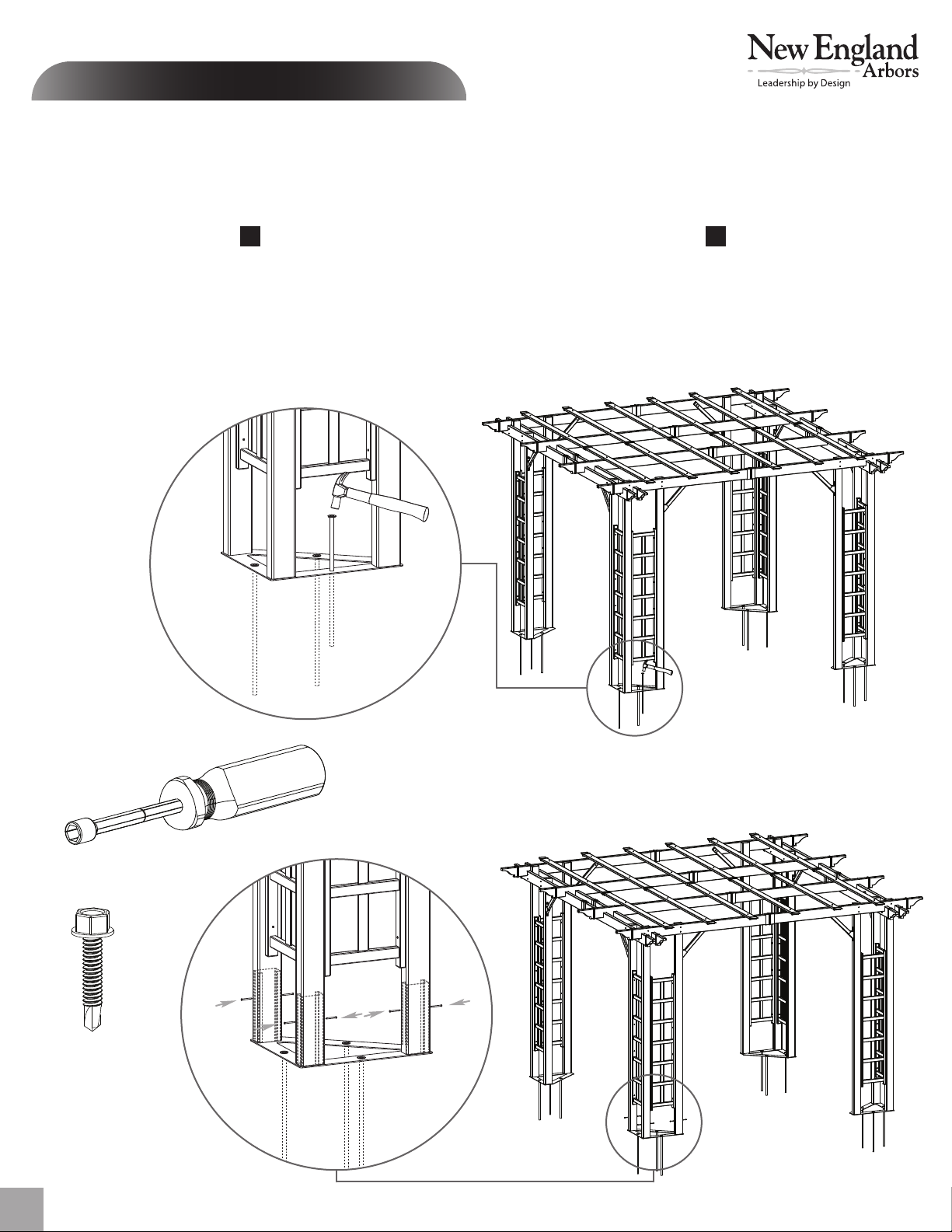 New England Arbors
Leadership by Design