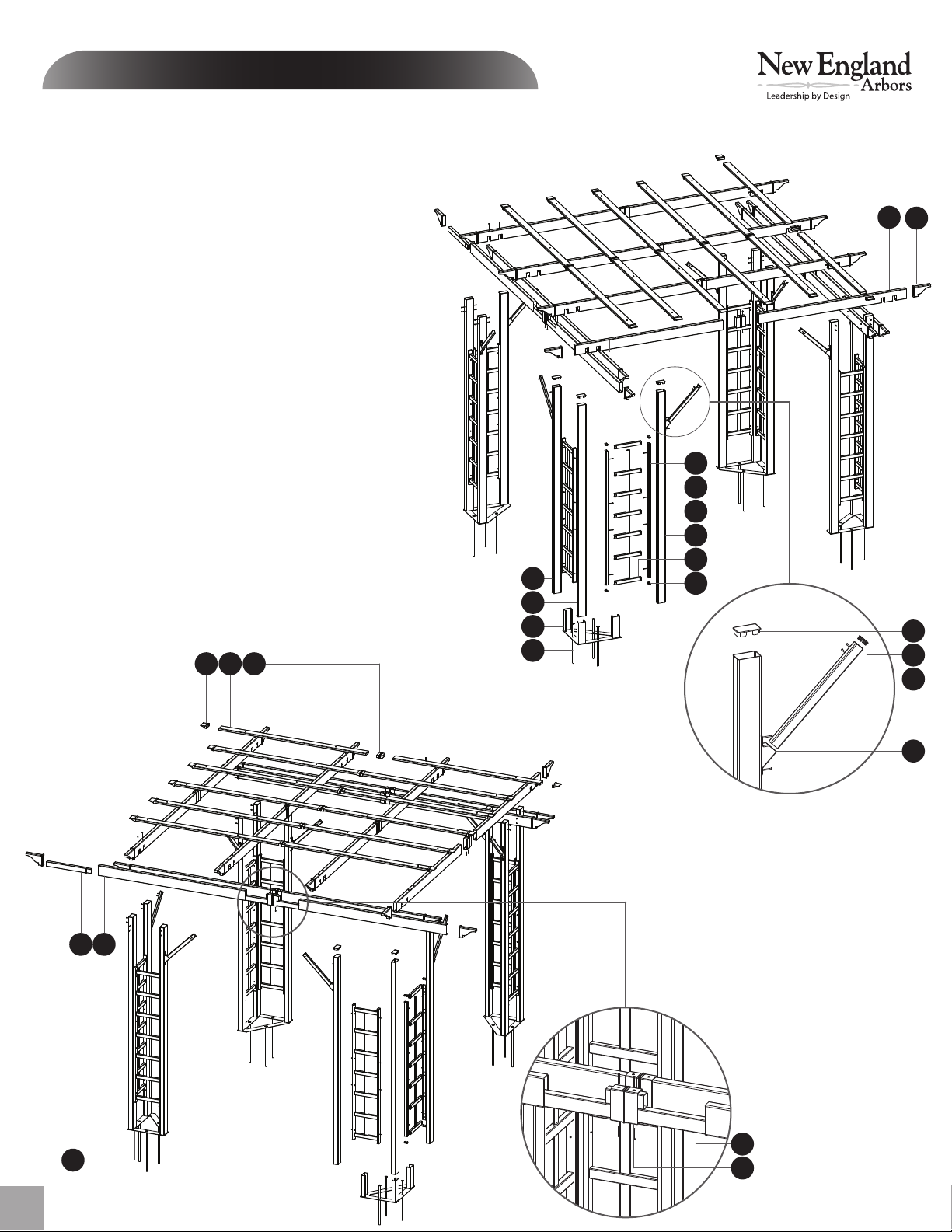 New England Arbors
Leadership by Design