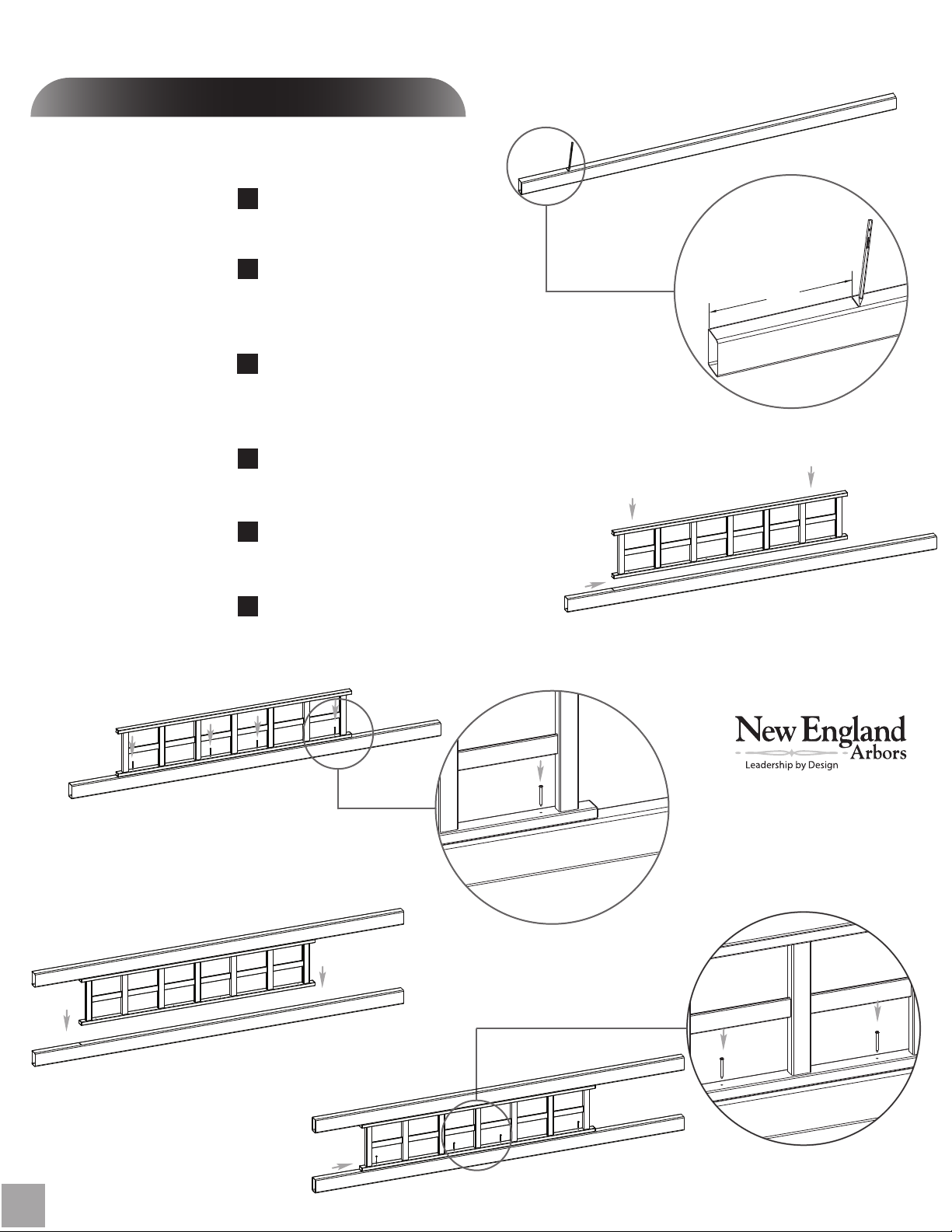 New England
Arbors
Leadership by Design