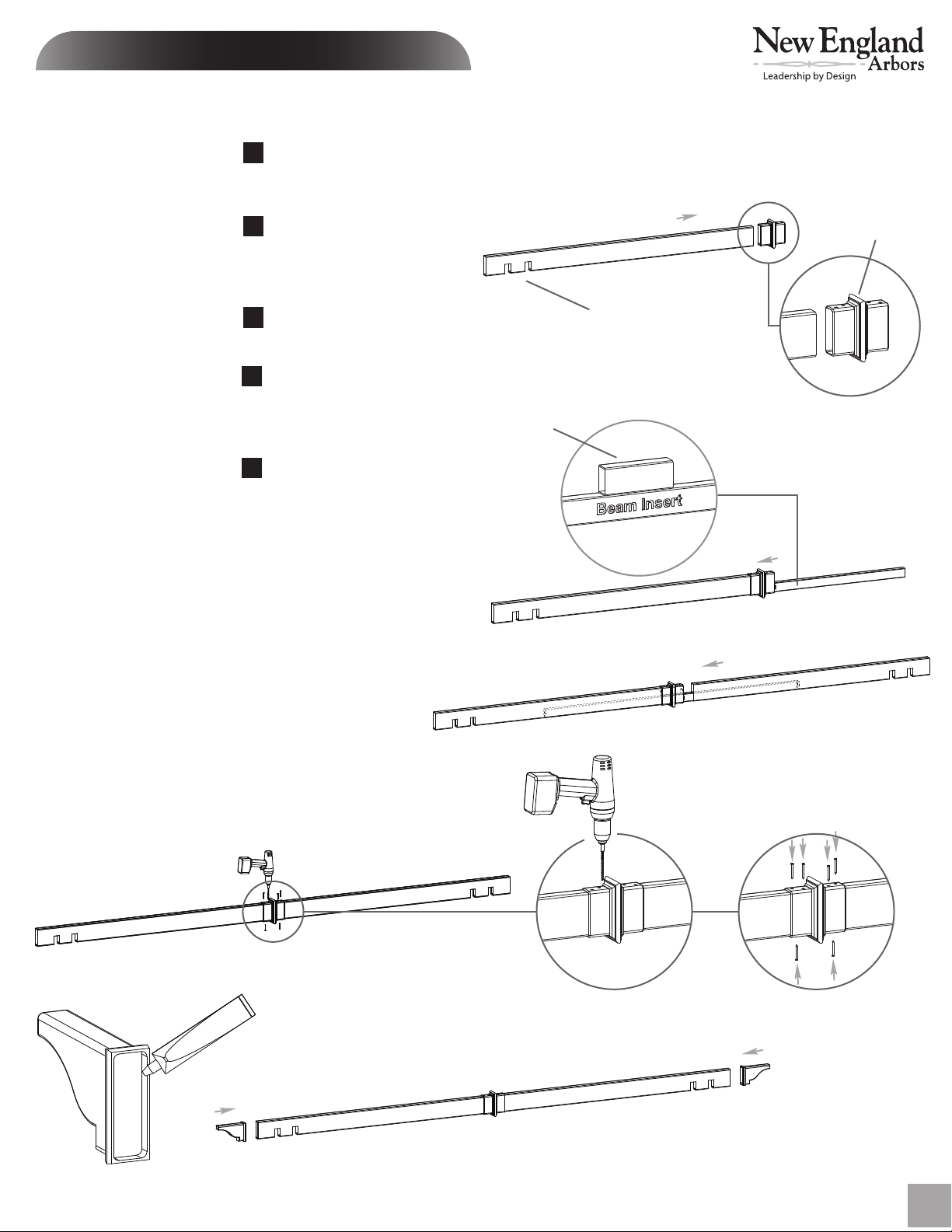 New England Arbors
Leadership by Design

Beam Insert