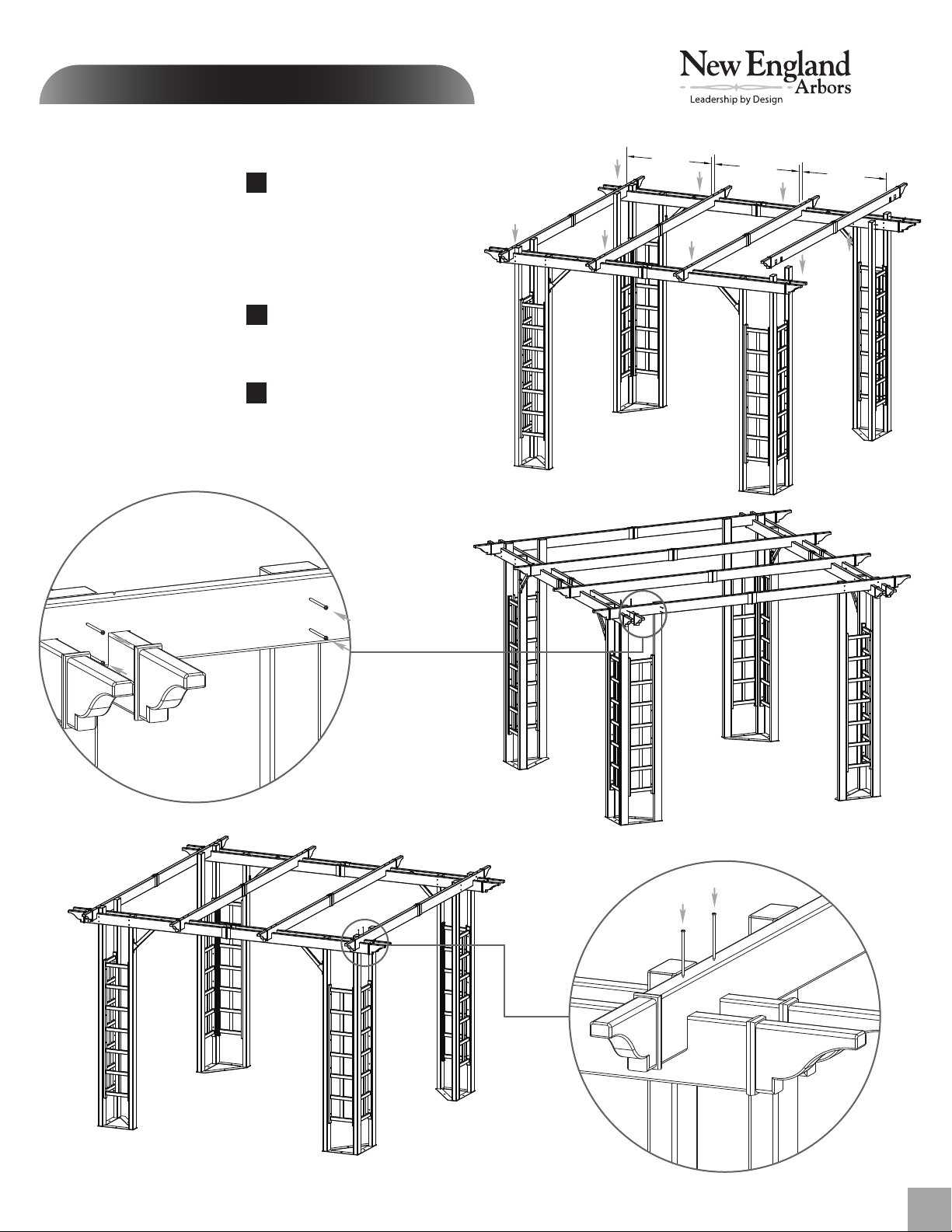 New England Arbors
Leadership by Design