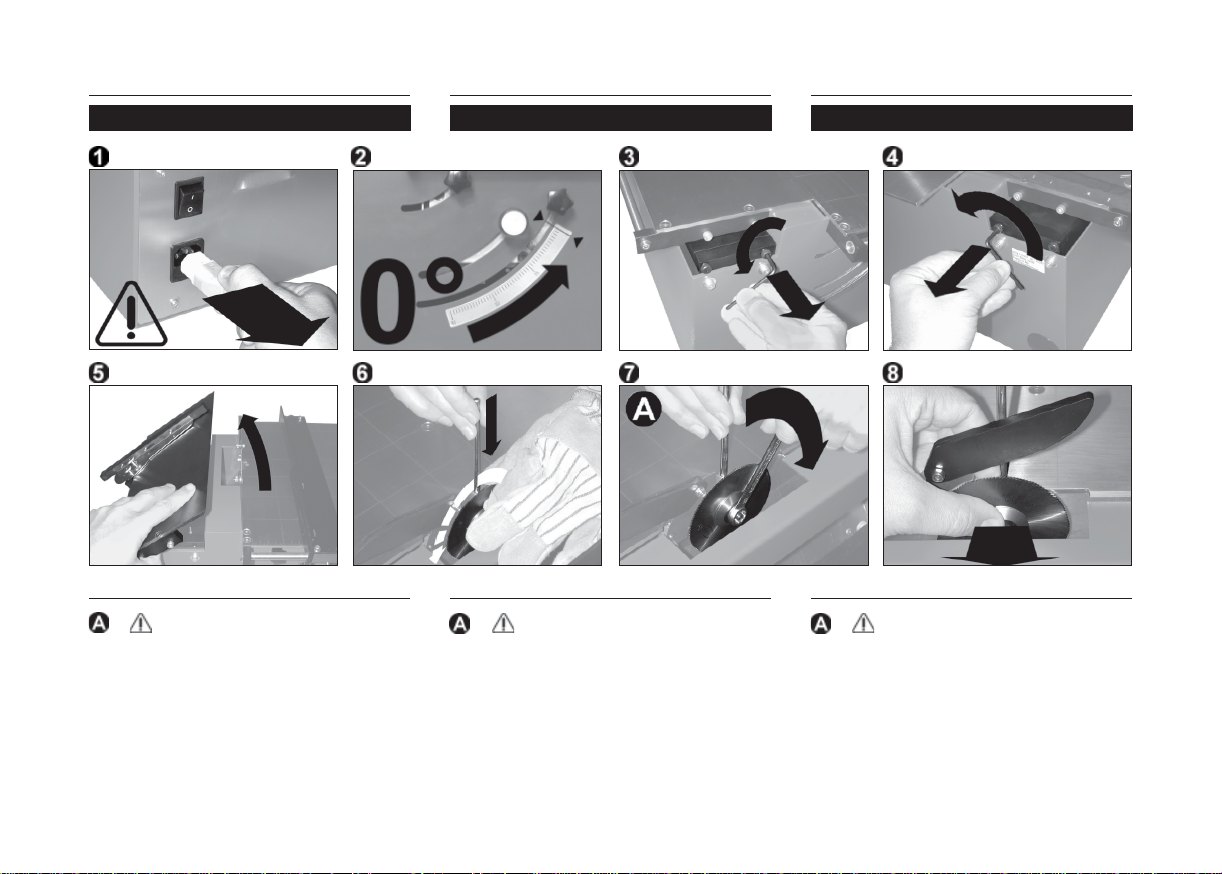 1

2

0°

3

4

5

6

7

A

8

A

A

A