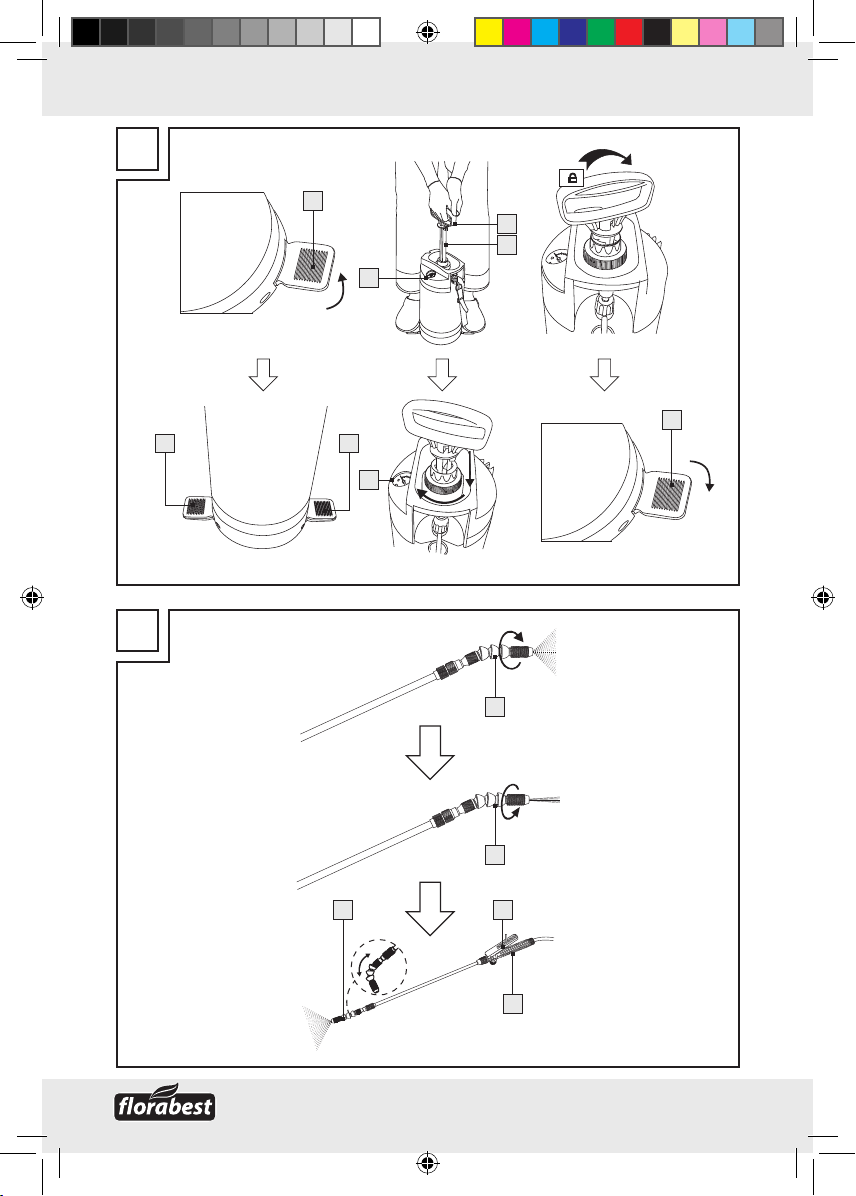 florabest