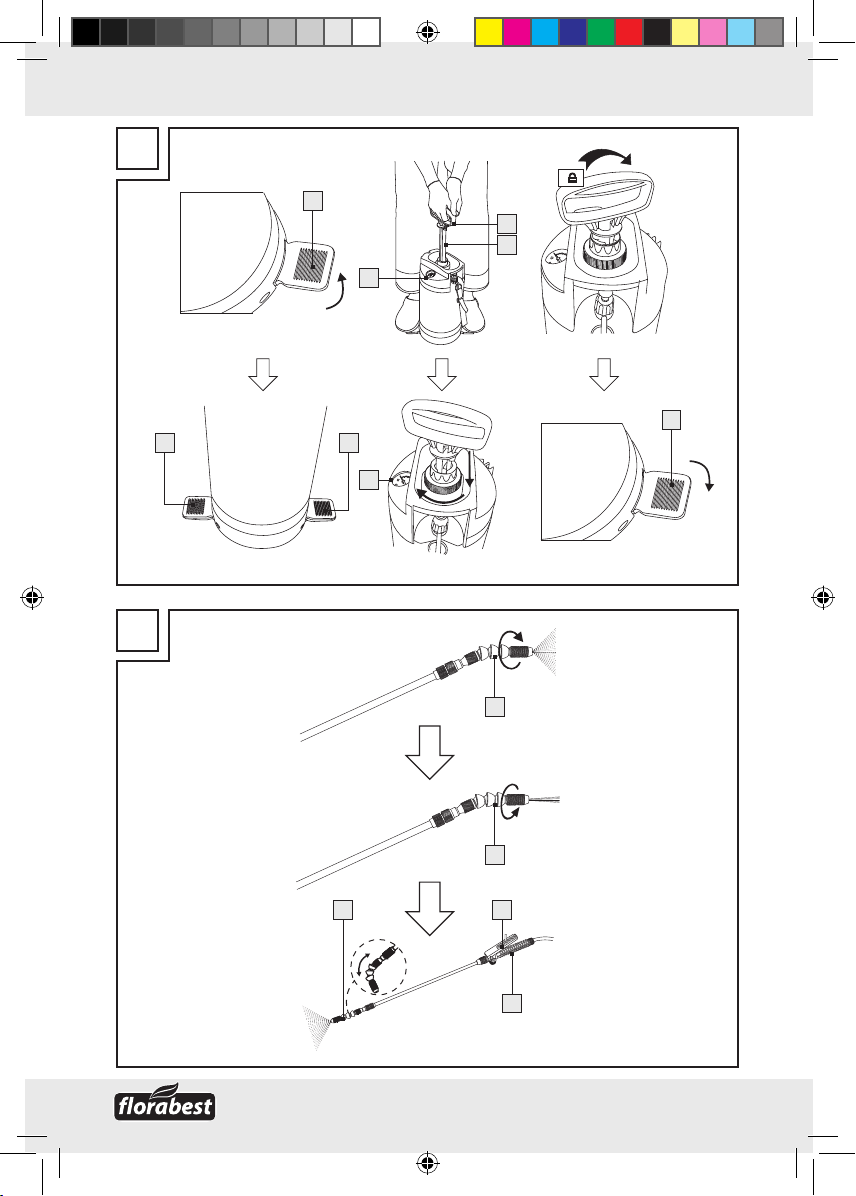 florabest