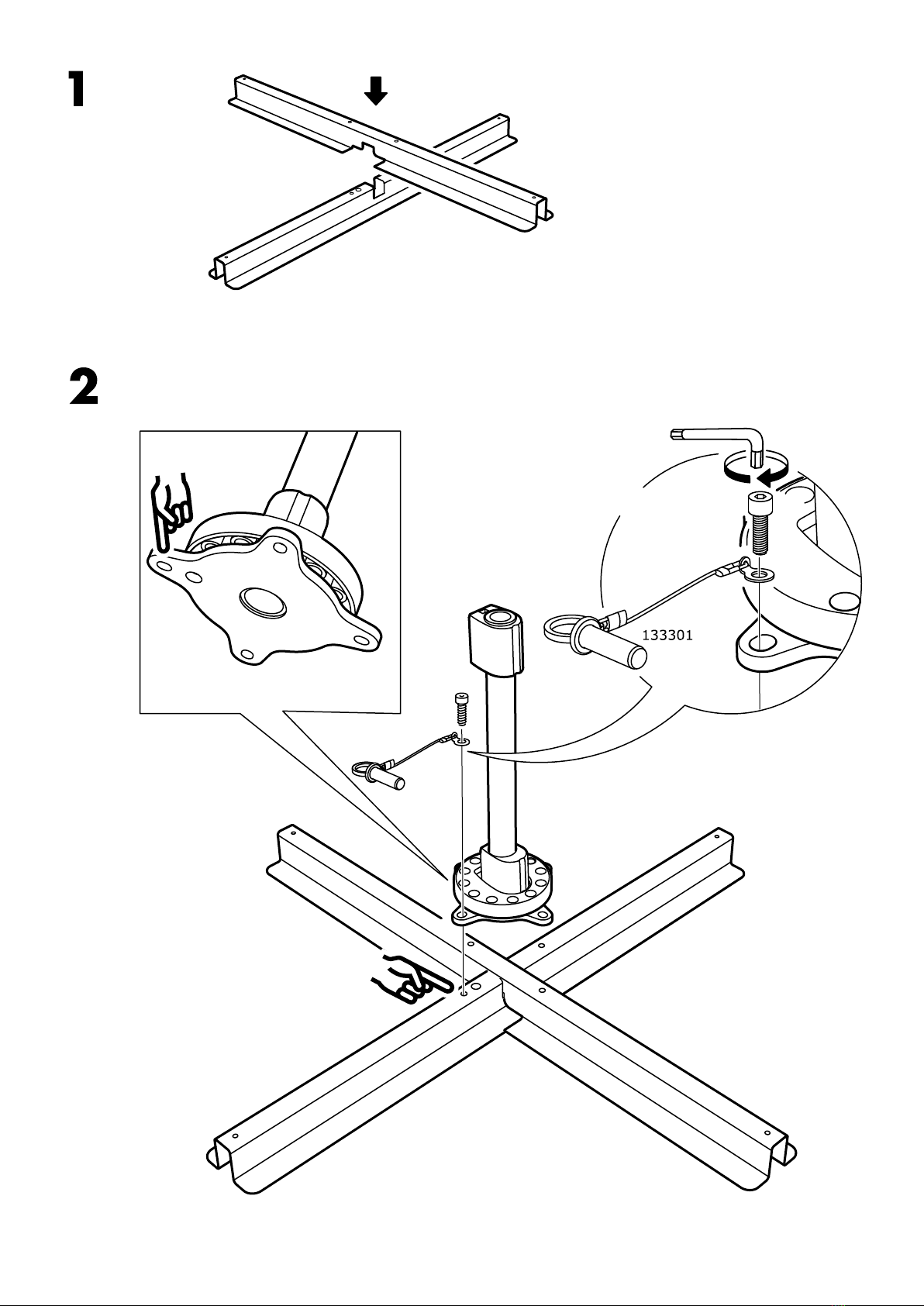 1

2

133301