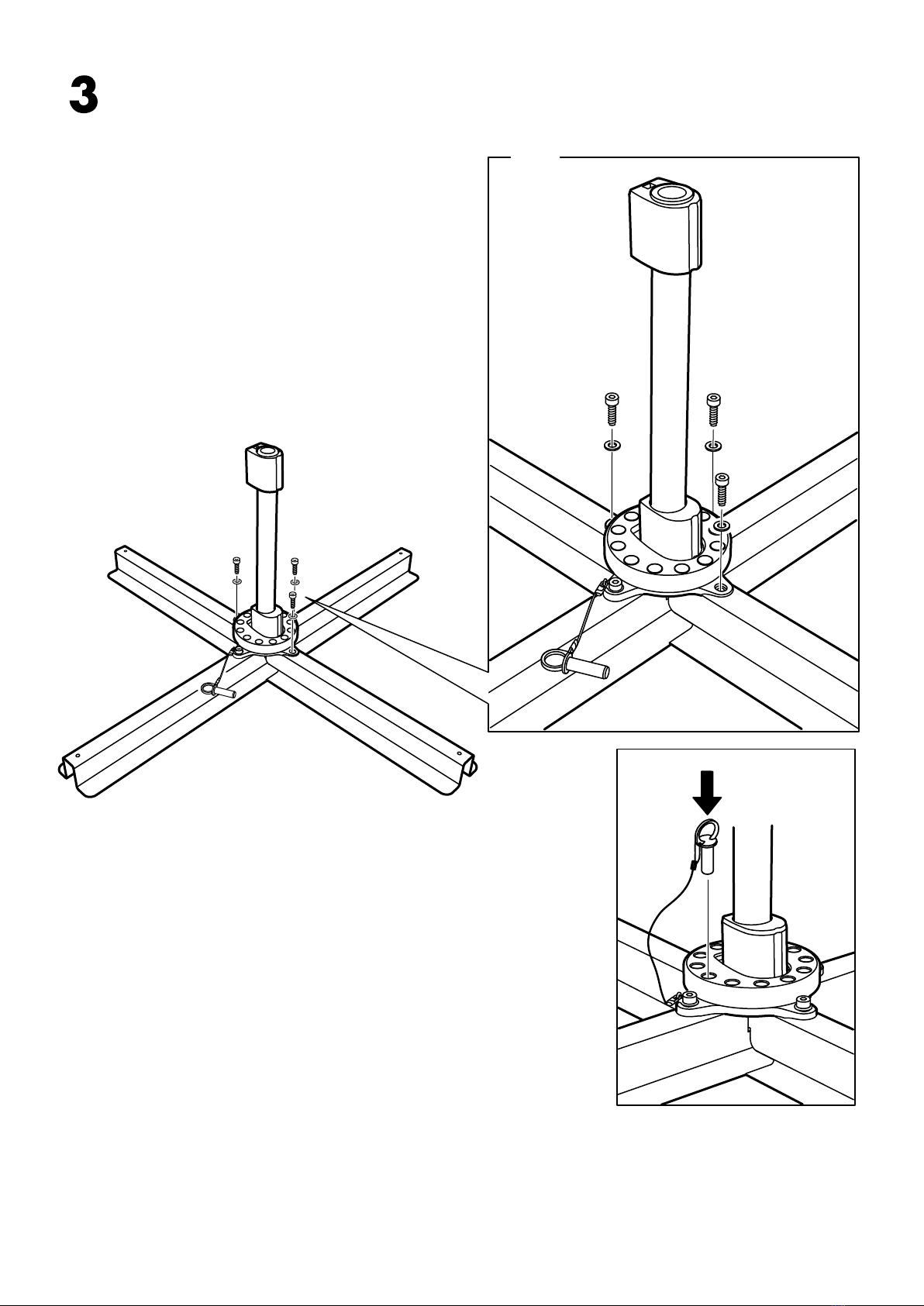 3