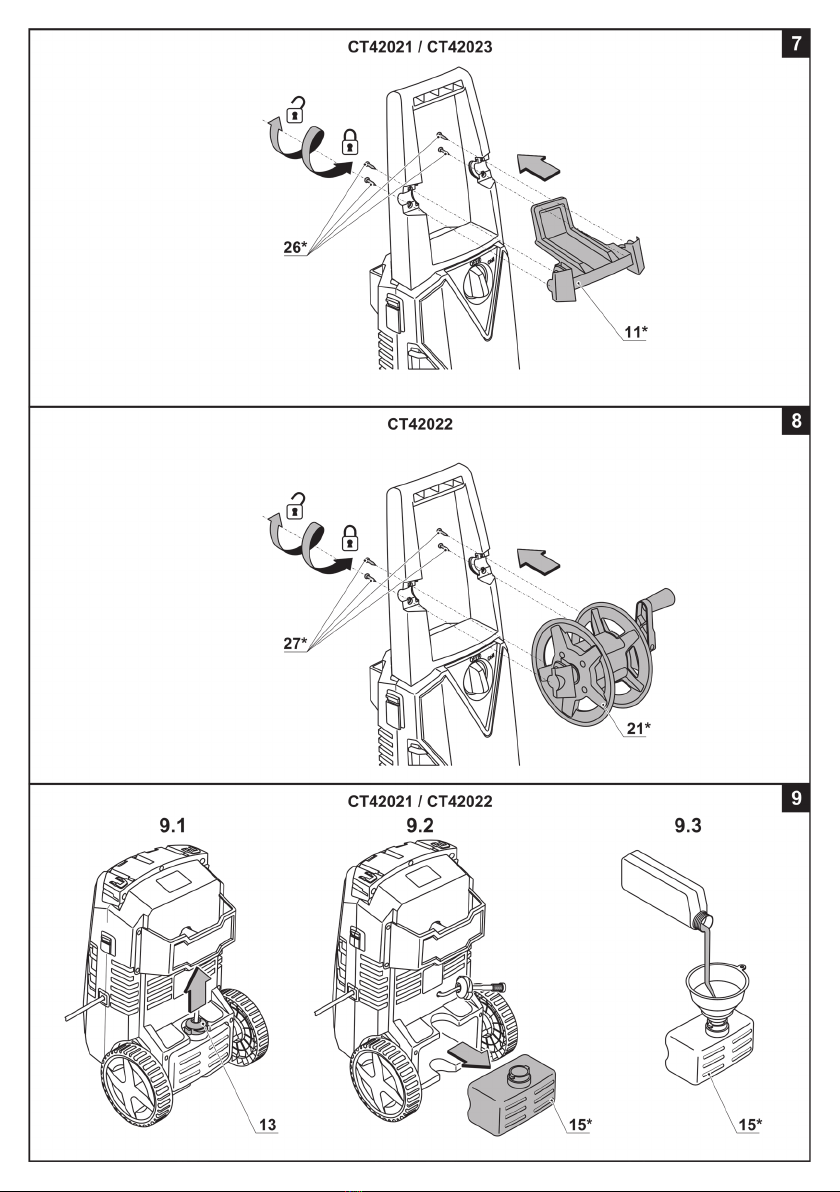 CT42021 / CT42023

7

26*

11*

CT42022

8

27*

21*

CT42021 / CT42022

9

9.1

9.2

9.3

13

15*

15*