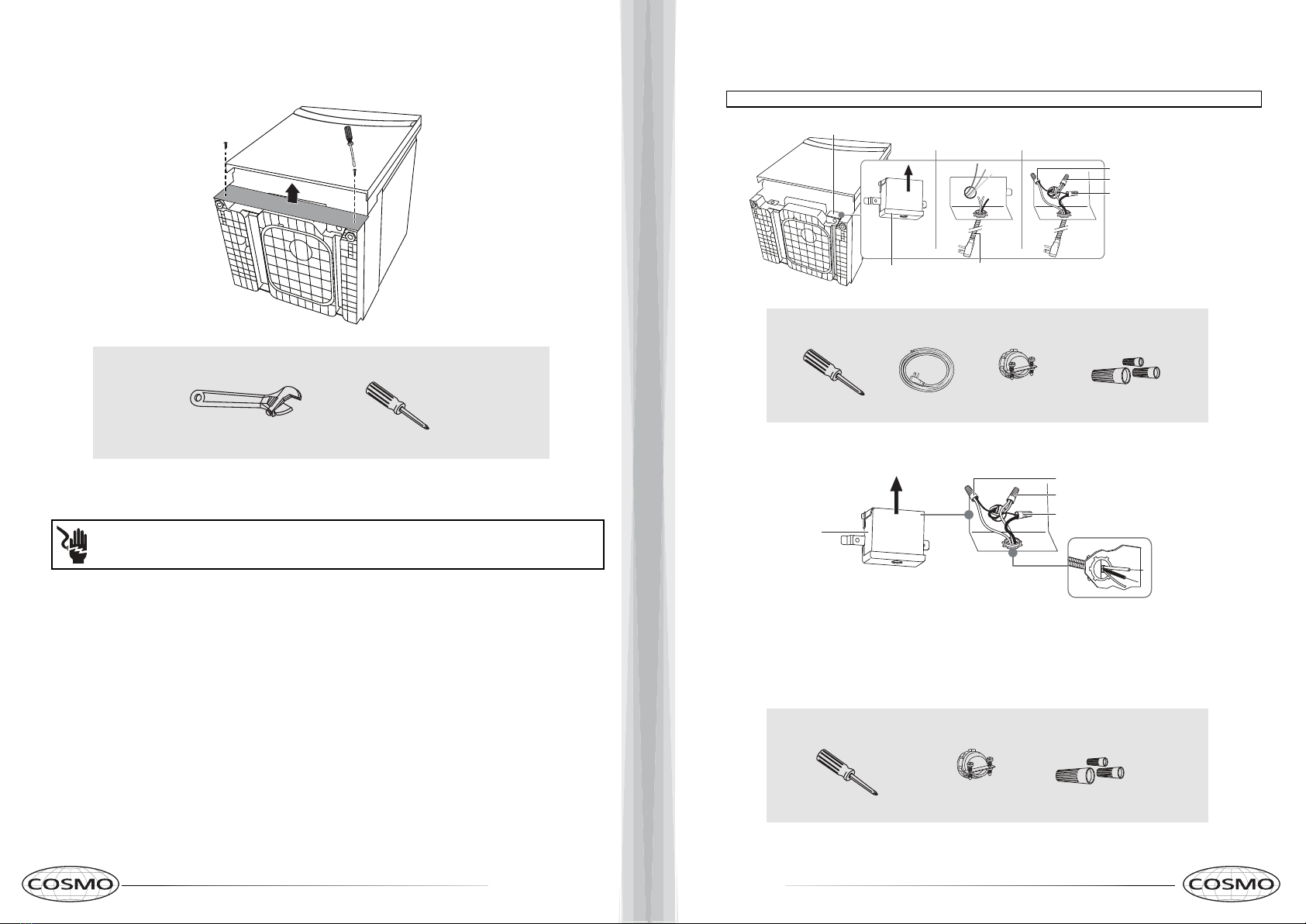 COSMO

COSMO